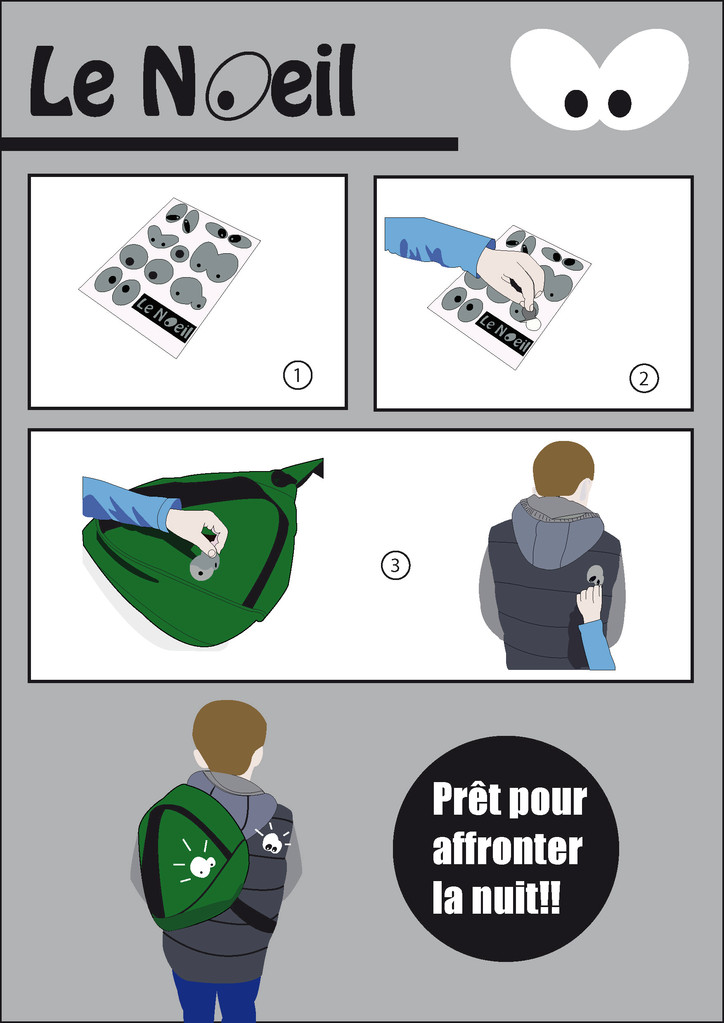 Le Noeil

Le Noeil

①

Le Noeil

②

③

Prêt pour affronter la nuit!!