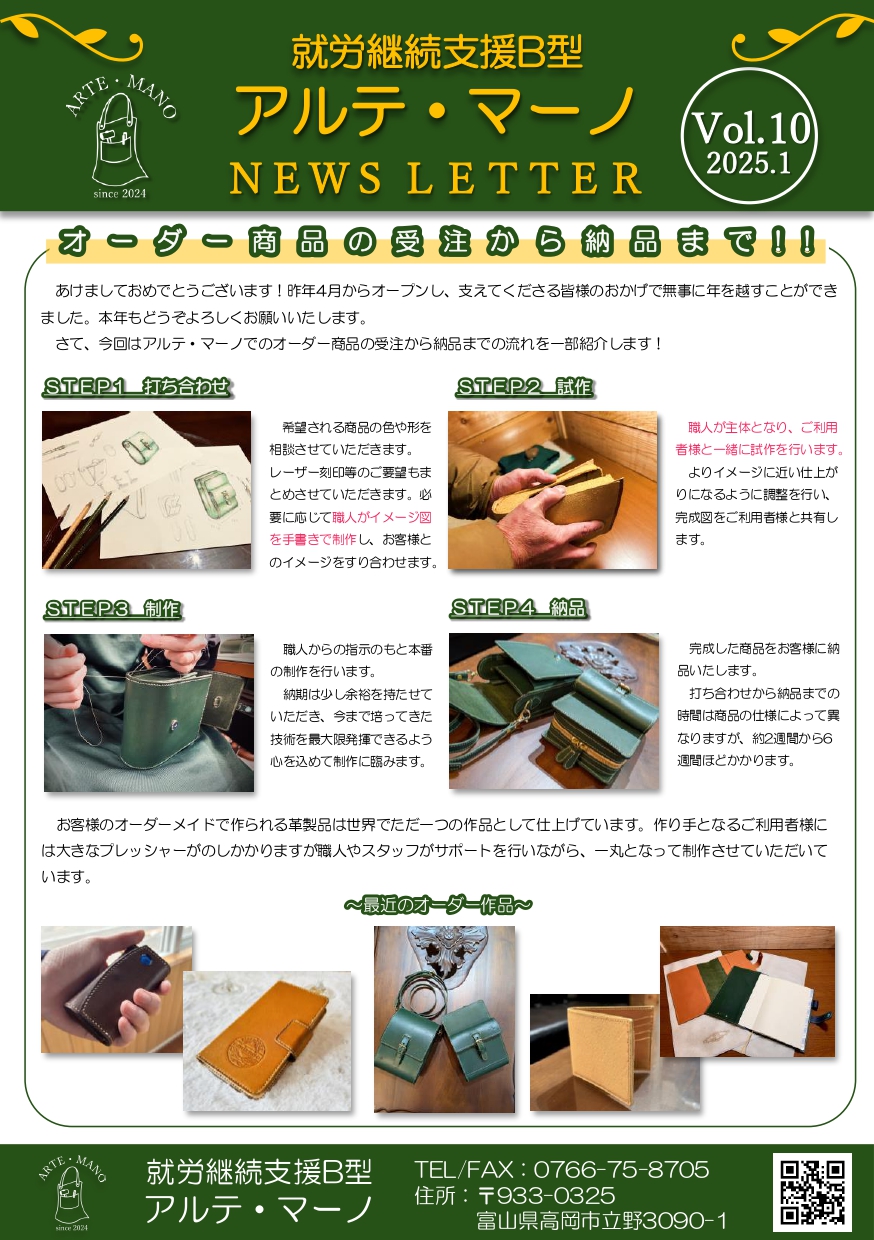 ARTE・MANO
since 2024

就労継続支援B型
アルテ・マーノ
NEWS LETTER

Vol.10
2025.1

オーダー商品の受注から納品まで！！

あけましておめでとうございます！昨年4月からオープンし、支えてくださる皆様のおかげで無事に年を越すことができました。本年もどうぞよろしくお願いいたします。

さて、今回はアルテ・マーノでのオーダー商品の受注から納品までの流れを一部紹介します！

STEP1 打ち合わせ

希望される商品の色や形を相談させていただきます。レーザー刻印等のご要望もまとめさせていただきます。必要に応じて職人がイメージ図を手書きで制作し、お客様とのイメージをすり合わせます。

STEP2 試作

職人が主体となり、ご利用者様と一緒に試作を行います。

よりイメージに近い仕上がりになるように調整を行い、完成図をご利用者様と共有します。

STEP3 制作

職人からの指示のもと本番の制作を行います。

納期は少し余裕を持たせていただき、今まで培ってきた技術を最大限発揮できるよう心を込めて制作に臨みます。

STEP4 納品

完成した商品をお客様に納品いたします。

打ち合わせから納品までの時間は商品の仕様によって異なりますが、約2週間から6週間ほどかかります。

お客様のオーダーメイドで作られる革製品は世界でただ一つの作品として仕上げています。作り手となるご利用者様には大きなプレッシャーがのしかかりますが職人やスタッフがサポートを行いながら、一丸となって制作させていただいています。

～最近のオーダー作品～

ARTE・MANO
since 2024

就労継続支援B型
アルテ・マーノ

TEL/FAX：0766-75-8705
住所：〒933-0325
富山県高岡市立野3090-1