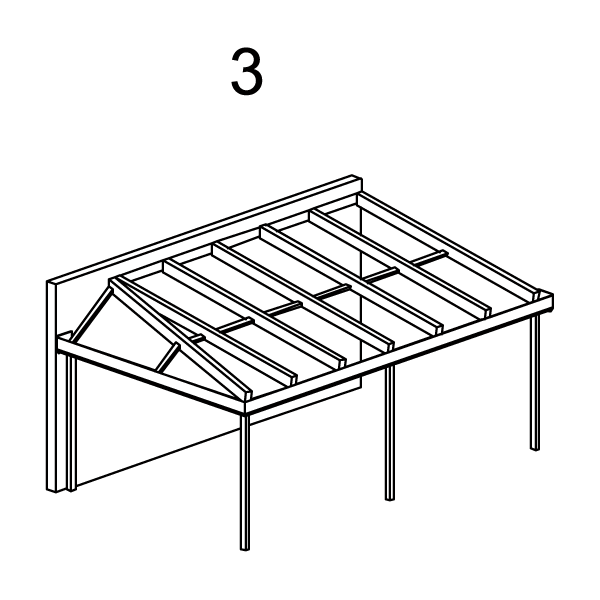 3