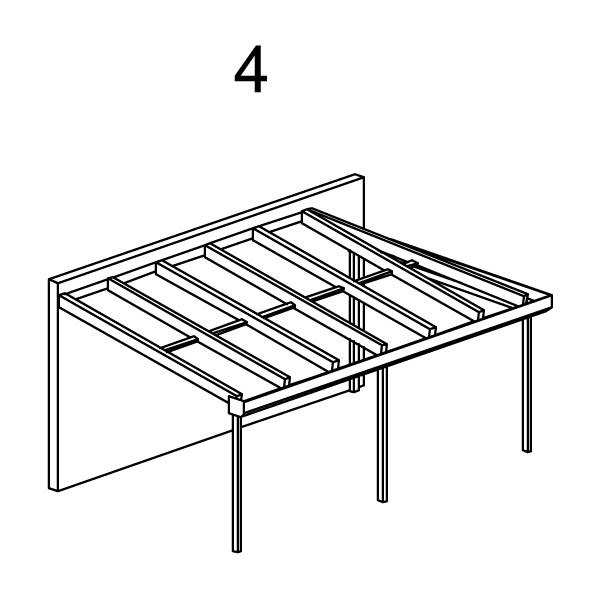 4