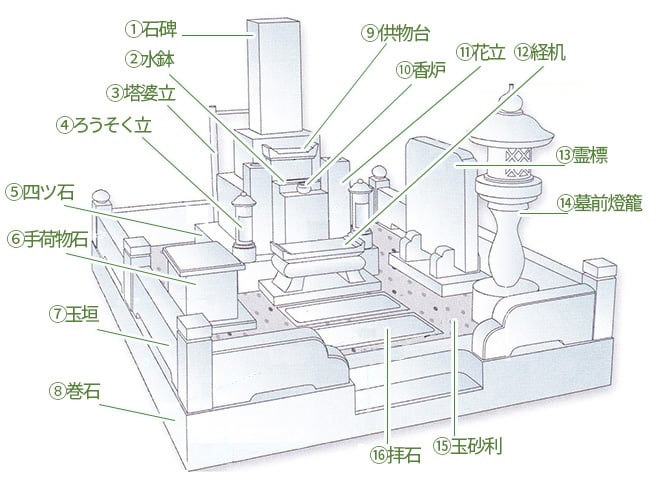 ①石碑
②水鉢
③塔婆立
④ろうそく立
⑤四ツ石
⑥手荷物石
⑦玉垣
⑧巻石
⑨供物台
⑩香炉
⑪花立
⑫経机
⑬霊標
⑭墓前燈籠
⑮玉砂利
⑯拝石