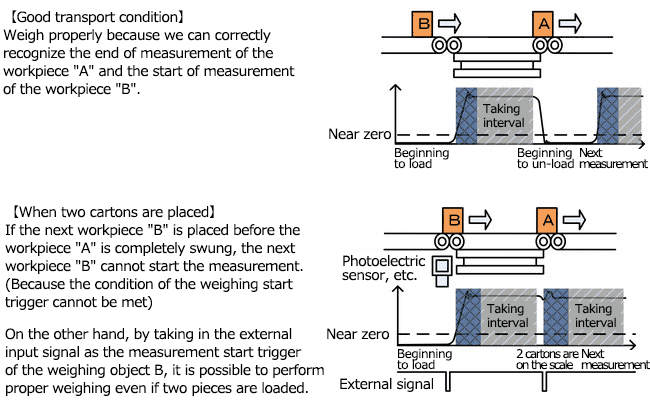 【Good transport condition】
Weigh properly because we can correctly recognize the end of measurement of the workpiece "A" and the start of measurement of the workpiece "B".

B A

Taking interval

Near zero

Beginning to load

Beginning to un-load

Next measurement

【When two cartons are placed】
If the next workpiece "B" is placed before the workpiece "A" is completely swung, the next workpiece "B" cannot start the measurement. (Because the condition of the weighing start trigger cannot be met)

On the other hand, by taking in the external input signal as the measurement start trigger of the weighing object B, it is possible to perform proper weighing even if two pieces are loaded.

B A

Photoelectric sensor, etc.

Taking interval

Taking interval

Near zero

Beginning to load

2 cartons are on the scale

Next measurement

External signal