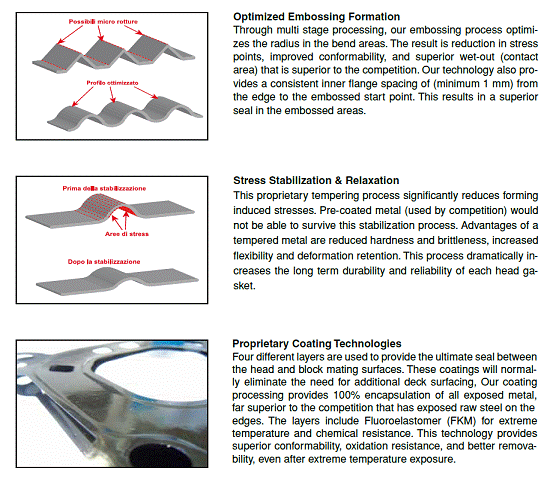 Possibili micro rotture

Profilo ottimizzato

Optimized Embossing Formation
Through multi stage processing, our embossing process optimizes the radius in the bend areas. The result is reduction in stress points, improved conformability, and superior wet-out (contact area) that is superior to the competition. Our technology also provides a consistent inner flange spacing of (minimum 1 mm) from the edge to the embossed start point. This results in a superior seal in the embossed areas.

Prima della stabilizzazione

Aree di stress

Dopo la stabilizzazione

Stress Stabilization & Relaxation
This proprietary tempering process significantly reduces forming induced stresses. Pre-coated metal (used by competition) would not be able to survive this stabilization process. Advantages of a tempered metal are reduced hardness and brittleness, increased flexibility and deformation retention. This process dramatically increases the long term durability and reliability of each head gasket.

Proprietary Coating Technologies
Four different layers are used to provide the ultimate seal between the head and block mating surfaces. These coatings will normally eliminate the need for additional deck surfacing, Our coating processing provides 100% encapsulation of all exposed metal, far superior to the competition that has exposed raw steel on the edges. The layers include Fluoroelastomer (FKM) for extreme temperature and chemical resistance. This technology provides superior conformability, oxidation resistance, and better removability, even after extreme temperature exposure.