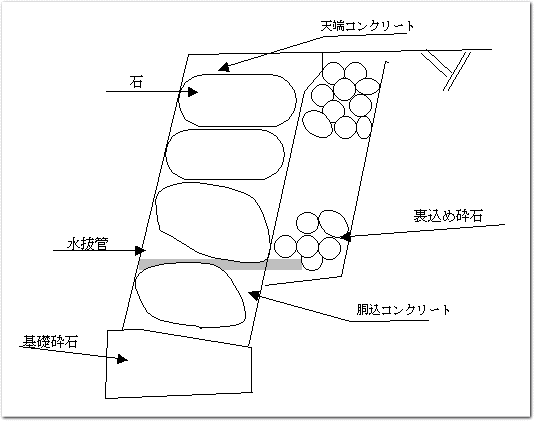 天端コンクリート

石

裏込め砕石

水抜管

胴込コンクリート

基礎砕石