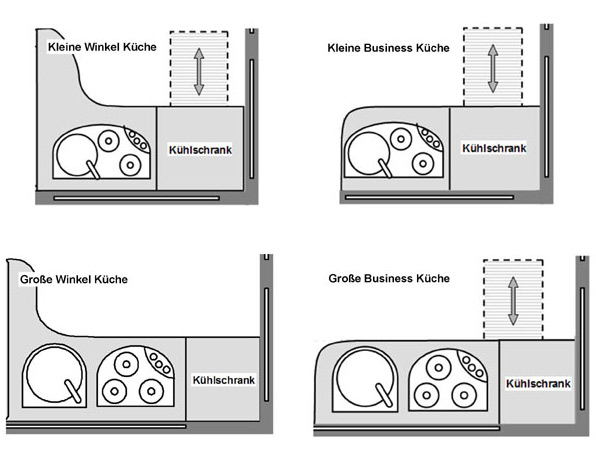 Kleine Winkel Küche

Kühlschrank

Kleine Business Küche

Kühlschrank

Große Winkel Küche

Kühlschrank

Große Business Küche

Kühlschrank