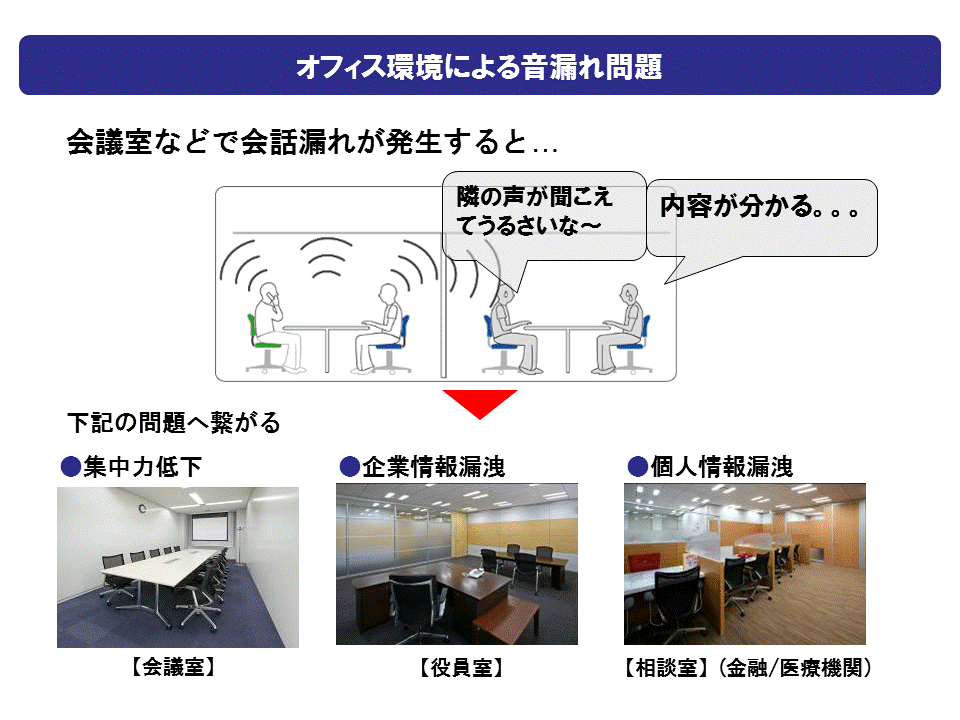 オフィス環境による音漏れ問題

会議室などで会話漏れが発生すると…

隣の声が聞こえてうるさいな～

内容が分かる。。。

下記の問題へ繋がる

●集中力低下

●企業情報漏洩

●個人情報漏洩

【会議室】

【役員室】

【相談室】（金融/医療機関）