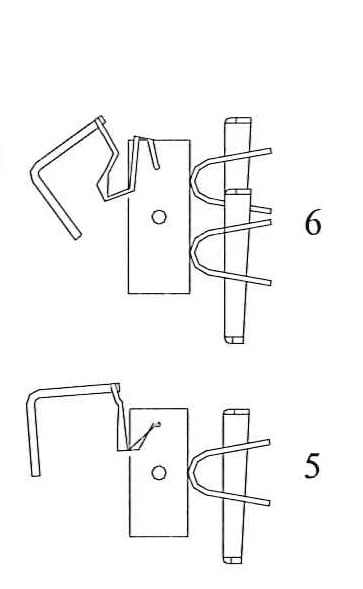 6

5