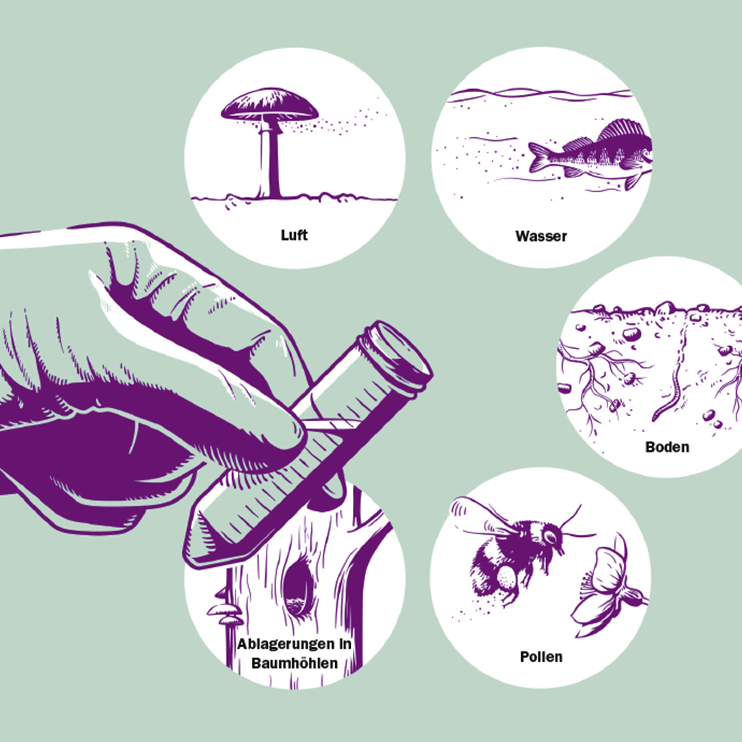 Luft

Wasser

Boden

Ablagerungen in Baumhöhlen

Pollen