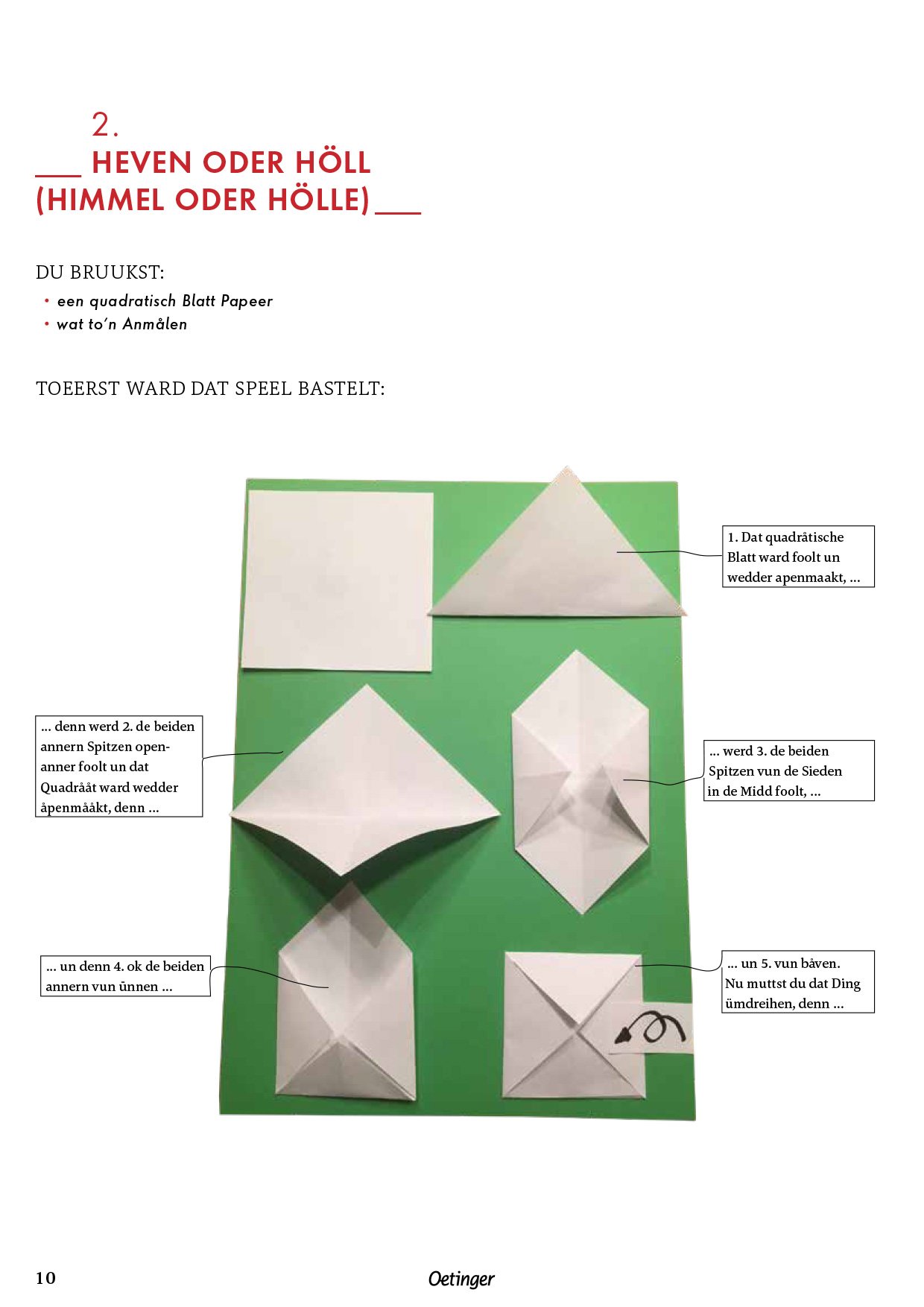 2.
HEVEN ODER HÖLL (HIMMEL ODER HÖLLE)

DU BRUUKST:
• een quadratisch Blatt Papeer
• wat to'n Anmålen

TOEERST WARD DAT SPEEL BASTELT:

1. Dat quadråtische Blatt ward foolt un wedder apenmaakt, ...

... denn werd 2. de beiden annern Spitzen openanner foolt un dat Quadrååt ward wedder åpenmååkt, denn ...

... werd 3. de beiden Spitzen vun de Sieden in de Midd foolt, ...

... un denn 4. ok de beiden annern vun ünnen ...

... un 5. vun båven. Nu muttst du dat Ding ümdreihen, denn ...

10

Oetinger