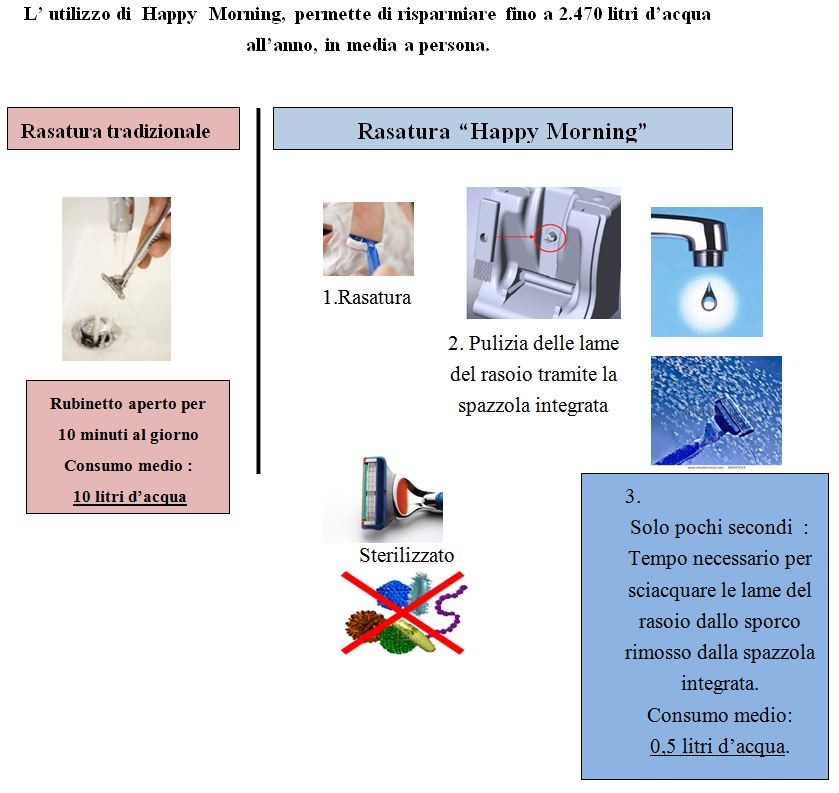 L' utilizzo di Happy Morning, permette di risparmiare fino a 2.470 litri d'acqua all'anno, in media a persona.

Rasatura tradizionale

Rubinetto aperto per 10 minuti al giorno
Consumo medio :
10 litri d'acqua

Rasatura "Happy Morning"

1.Rasatura

2. Pulizia delle lame del rasoio tramite la spazzola integrata

Sterilizzato

3.
Solo pochi secondi :
Tempo necessario per sciacquare le lame del rasoio dallo sporco rimosso dalla spazzola integrata.
Consumo medio:
0,5 litri d'acqua.