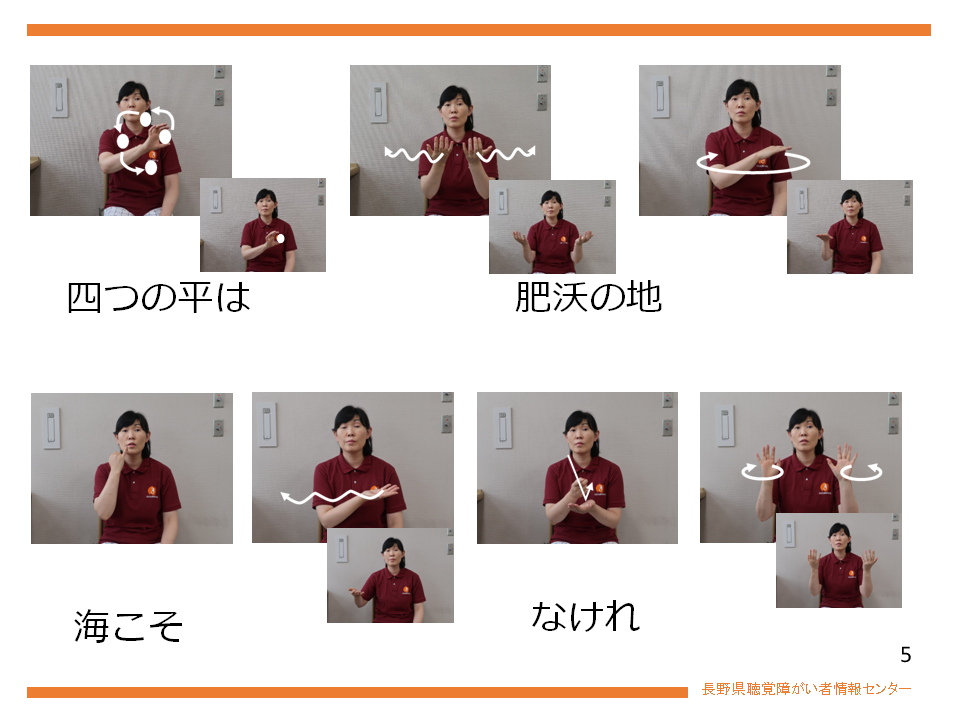 四つの平は

肥沃の地

海こそ

なけれ

5

長野県聴覚障がい者情報センター