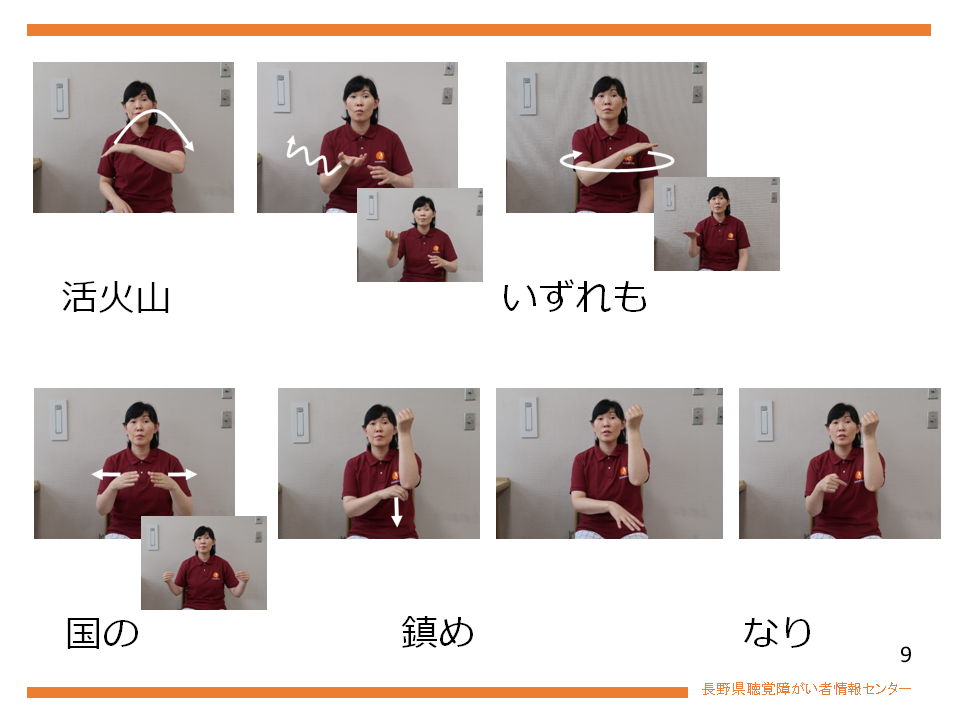 活火山

いずれも

国の

鎮め

なり

9

長野県聴覚障がい者情報センター