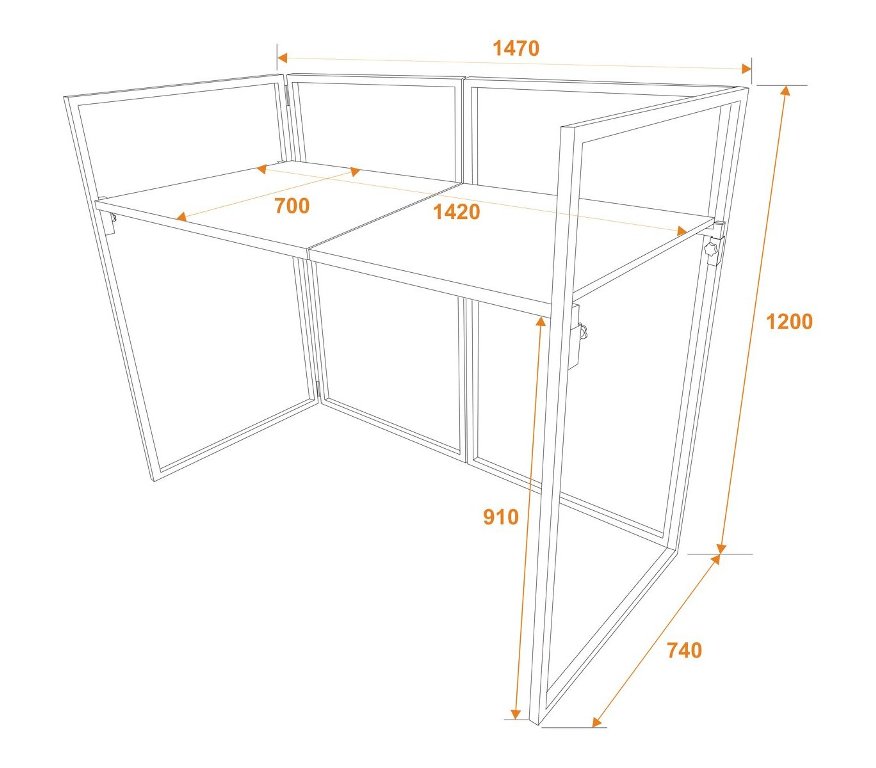 1470

700

1420

1200

910

740