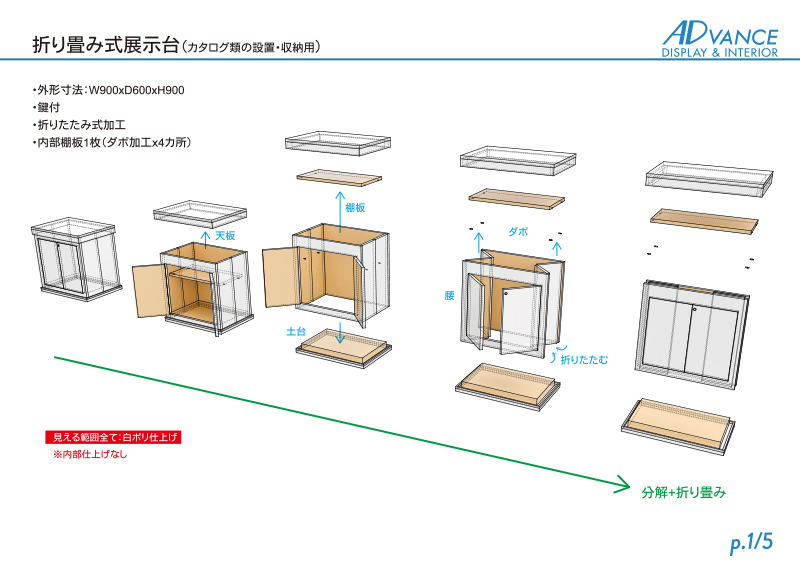 折り畳み式展示台（カタログ類の設置・収納用）

ADVANCE
DISPLAY & INTERIOR

・外形寸法：W900xD600xH900
・鍵付
・折りたたみ式加工
・内部棚板1枚（ダボ加工x4カ所）

天板

棚板

土台

ダボ

腰

折りたたむ

見える範囲全て：白ポリ仕上げ
※内部仕上げなし

分解+折り畳み

p.1/5