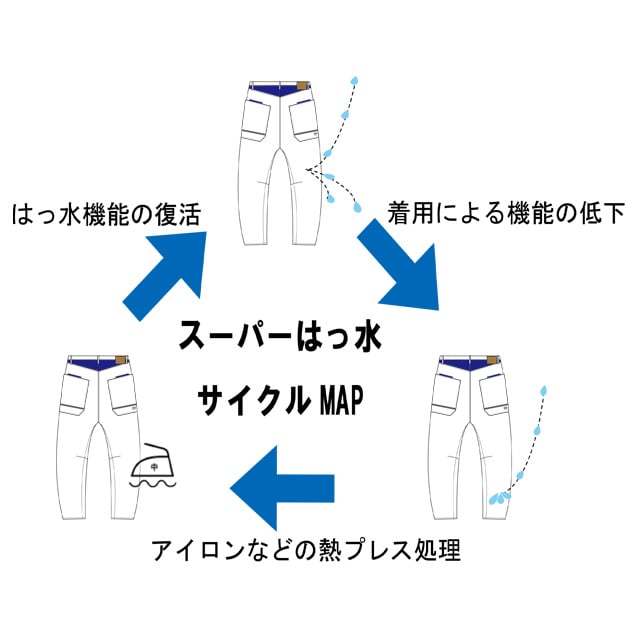 はっ水機能の復活

着用による機能の低下

スーパーはっ水

サイクル MAP

中

アイロンなどの熱プレス処理