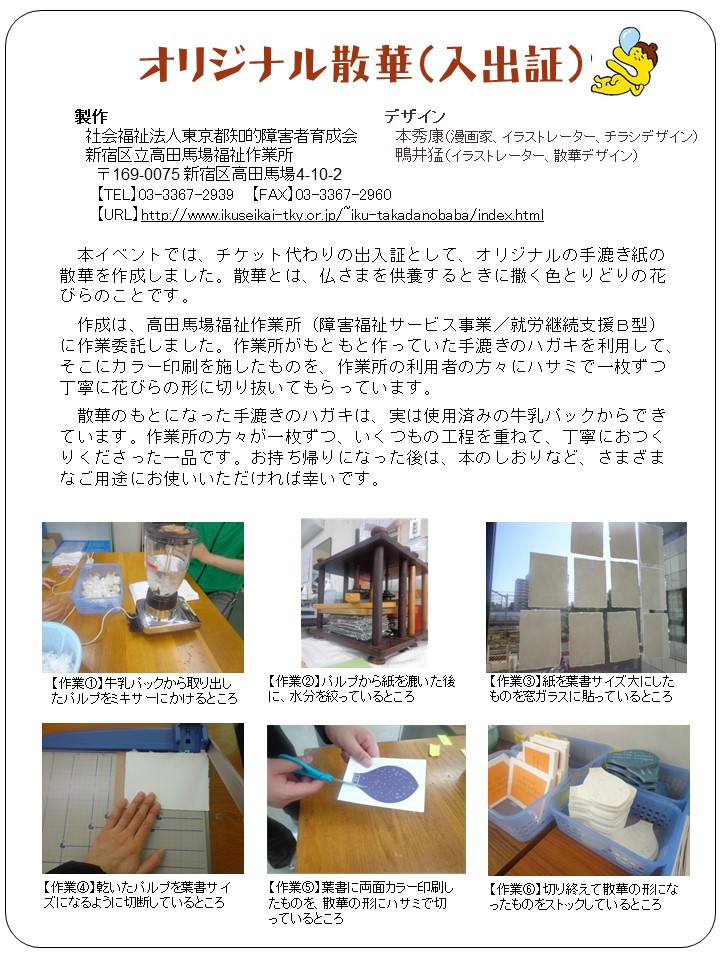 オリジナル散華（入出証）

製作
社会福祉法人東京都知的障害者育成会
新宿区立高田馬場福祉作業所
〒169-0075 新宿区高田馬場4-10-2
【TEL】03-3367-2939 【FAX】03-3367-2960
【URL】http://www.ikuseikai-tky.or.jp/~iku-takadanobaba/index.html

デザイン
本秀康（漫画家、イラストレーター、チラシデザイン）
鴨井猛（イラストレーター、散華デザイン）

本イベントでは、チケット代わりの出入証として、オリジナルの手漉き紙の散華を作成しました。散華とは、仏さまを供養するときに撒く色とりどりの花びらのことです。

作成は、高田馬場福祉作業所（障害福祉サービス事業／就労継続支援B型）に作業委託しました。作業所がもともと作っていた手漉きのハガキを利用して、そこにカラー印刷を施したものを、作業所の利用者の方々にハサミで一枚ずつ丁寧に花びらの形に切り抜いてもらっています。

散華のもとになった手漉きのハガキは、実は使用済みの牛乳パックからできています。作業所の方々が一枚ずつ、いくつもの工程を重ねて、丁寧におつくりくださった一品です。お持ち帰りになった後は、本のしおりなど、さまざまなご用途にお使いいただければ幸いです。

【作業①】牛乳パックから取り出したパルプをミキサーにかけるところ

【作業②】パルプから紙を漉いた後に、水分を絞っているところ

【作業③】紙を葉書サイズ大にしたものを窓ガラスに貼っているところ

【作業④】乾いたパルプを葉書サイズになるように切断しているところ

【作業⑤】葉書に両面カラー印刷したものを、散華の形にハサミで切っているところ

【作業⑥】切り終えて散華の形になったものをストックしているところ