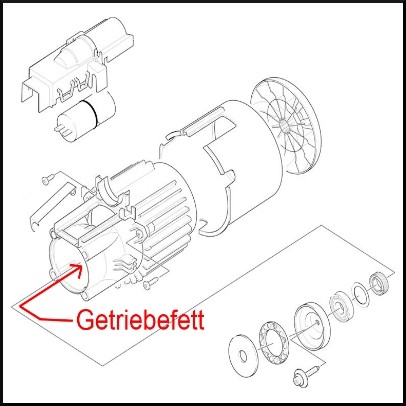 Getriebefett