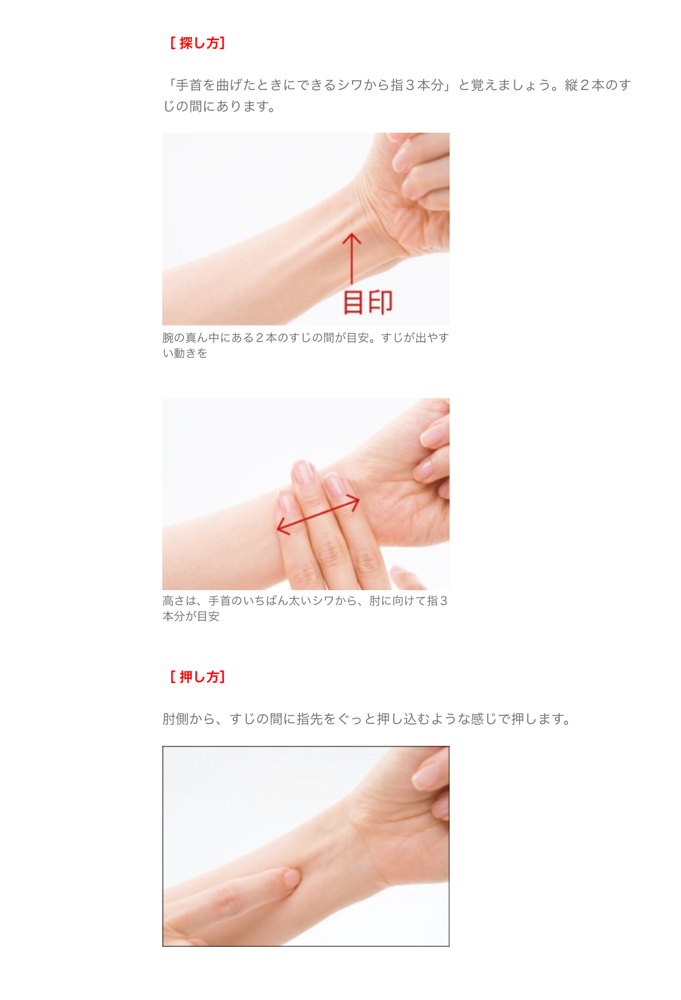 ［ 探し方］

「手首を曲げたときにできるシワから指３本分」と覚えましょう。縦２本のすじの間にあります。

目印

腕の真ん中にある２本のすじの間が目安。すじが出やすい動きを

高さは、手首のいちばん太いシワから、肘に向けて指３本分が目安

［ 押し方］

肘側から、すじの間に指先をぐっと押し込むような感じで押します。