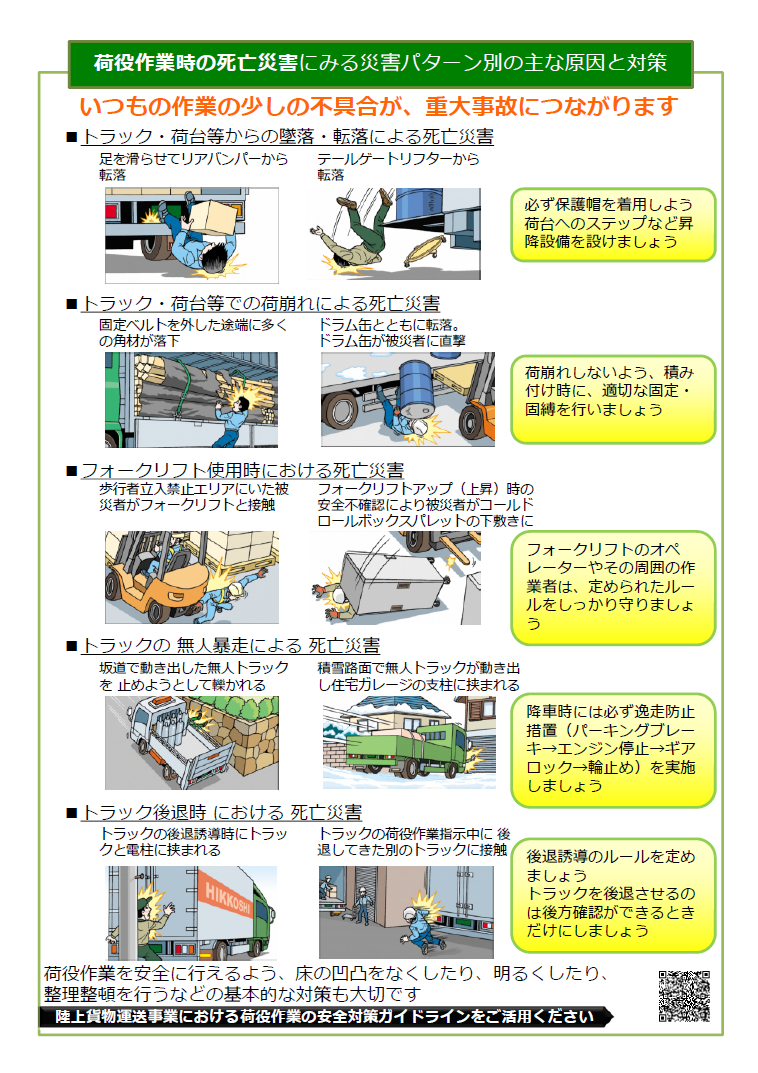 荷役作業時の死亡災害にみる災害パターン別の主な原因と対策

いつもの作業の少しの不具合が、重大事故につながります

■トラック・荷台等からの墜落・転落による死亡災害

足を滑らせてリアバンパーから転落

テールゲートリフターから転落

必ず保護帽を着用しよう
荷台へのステップなど昇降設備を設けましょう

■トラック・荷台等での荷崩れによる死亡災害

固定ベルトを外した途端に多くの角材が落下

ドラム缶とともに転落。ドラム缶が被災者に直撃

荷崩れしないよう、積み付け時に、適切な固定・固縛を行いましょう

■フォークリフト使用時における死亡災害

歩行者立入禁止エリアにいた被災者がフォークリフトと接触

フォークリフトアップ（上昇）時の安全不確認により被災者がコールドロールボックスパレットの下敷きに

フォークリフトのオペレーターやその周囲の作業者は、定められたルールをしっかり守りましょう

■トラックの 無人暴走による 死亡災害

坂道で動き出した無人トラックを 止めようとして轢かれる

積雪路面で無人トラックが動き出し住宅ガレージの支柱に挟まれる

降車時には必ず逸走防止措置（パーキングブレーキ→エンジン停止→ギアロック→輪止め）を実施しましょう

■トラック後退時 における 死亡災害

トラックの後退誘導時にトラックと電柱に挟まれる

HIKKOSHI

トラックの荷役作業指示中に 後退してきた別のトラックに接触

後退誘導のルールを定めましょう
トラックを後退させるのは後方確認ができるときだけにしましょう

荷役作業を安全に行えるよう、床の凹凸をなくしたり、明るくしたり、整理整頓を行うなどの基本的な対策も大切です

陸上貨物運送事業における荷役作業の安全対策ガイドラインをご活用ください