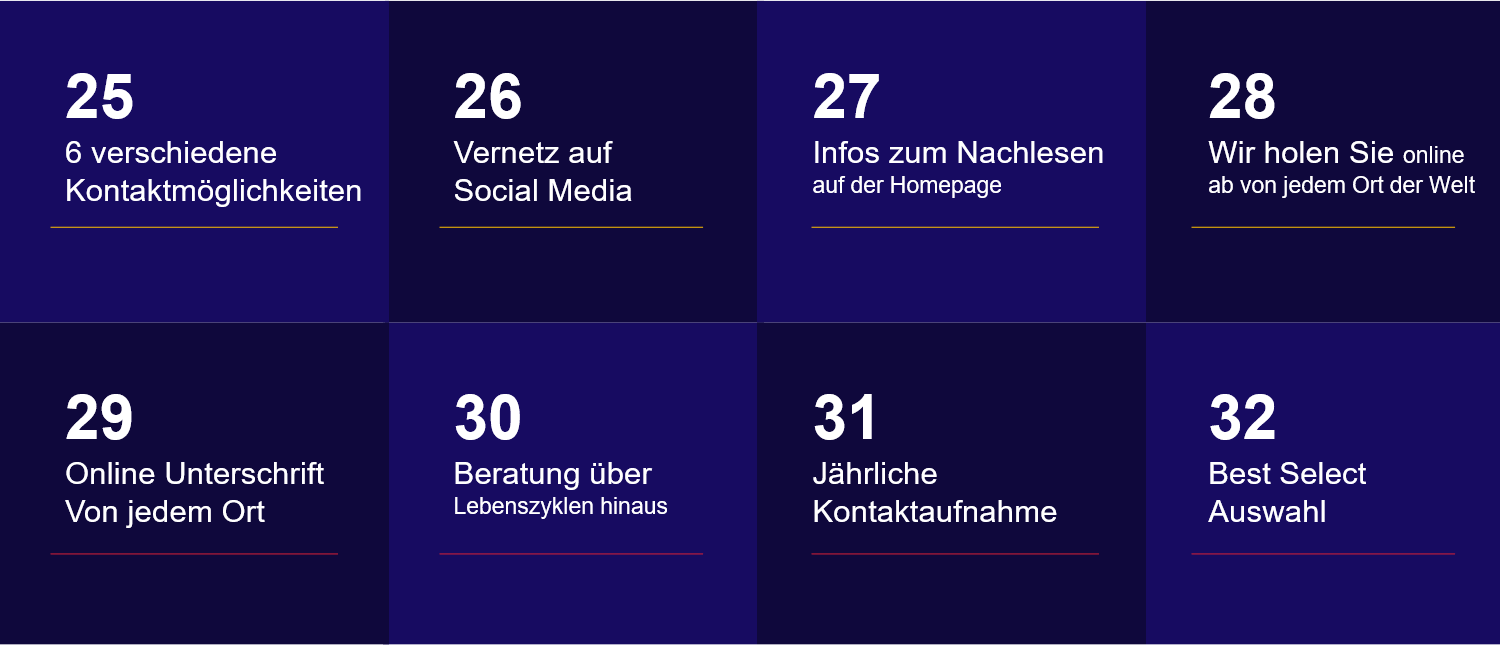 25
6 verschiedene Kontaktmöglichkeiten

26
Vernetz auf Social Media

27
Infos zum Nachlesen auf der Homepage

28
Wir holen Sie online ab von jedem Ort der Welt

29
Online Unterschrift Von jedem Ort

30
Beratung über Lebenszyklen hinaus

31
Jährliche Kontaktaufnahme

32
Best Select Auswahl