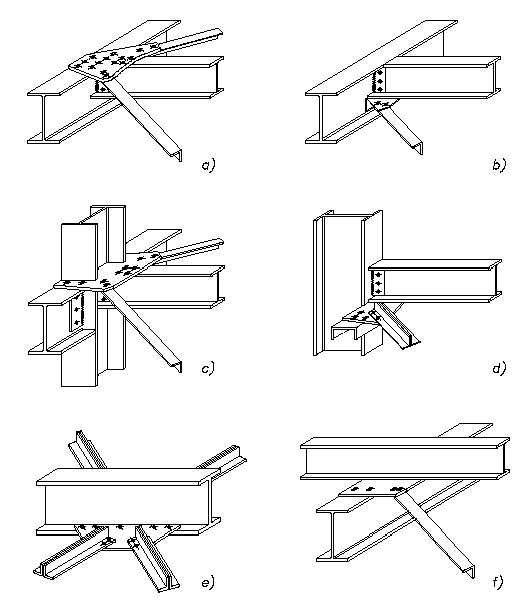 a)

b)

c)

d)

e)

f)