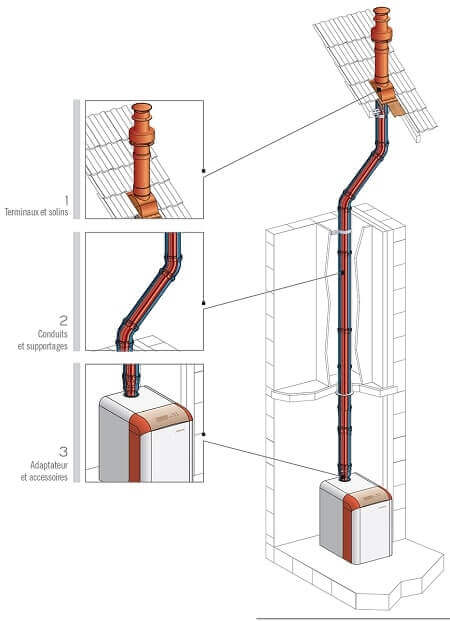 1
Terminaux et solins

2
Conduits
et supportages

3
Adaptateur
et accessoires