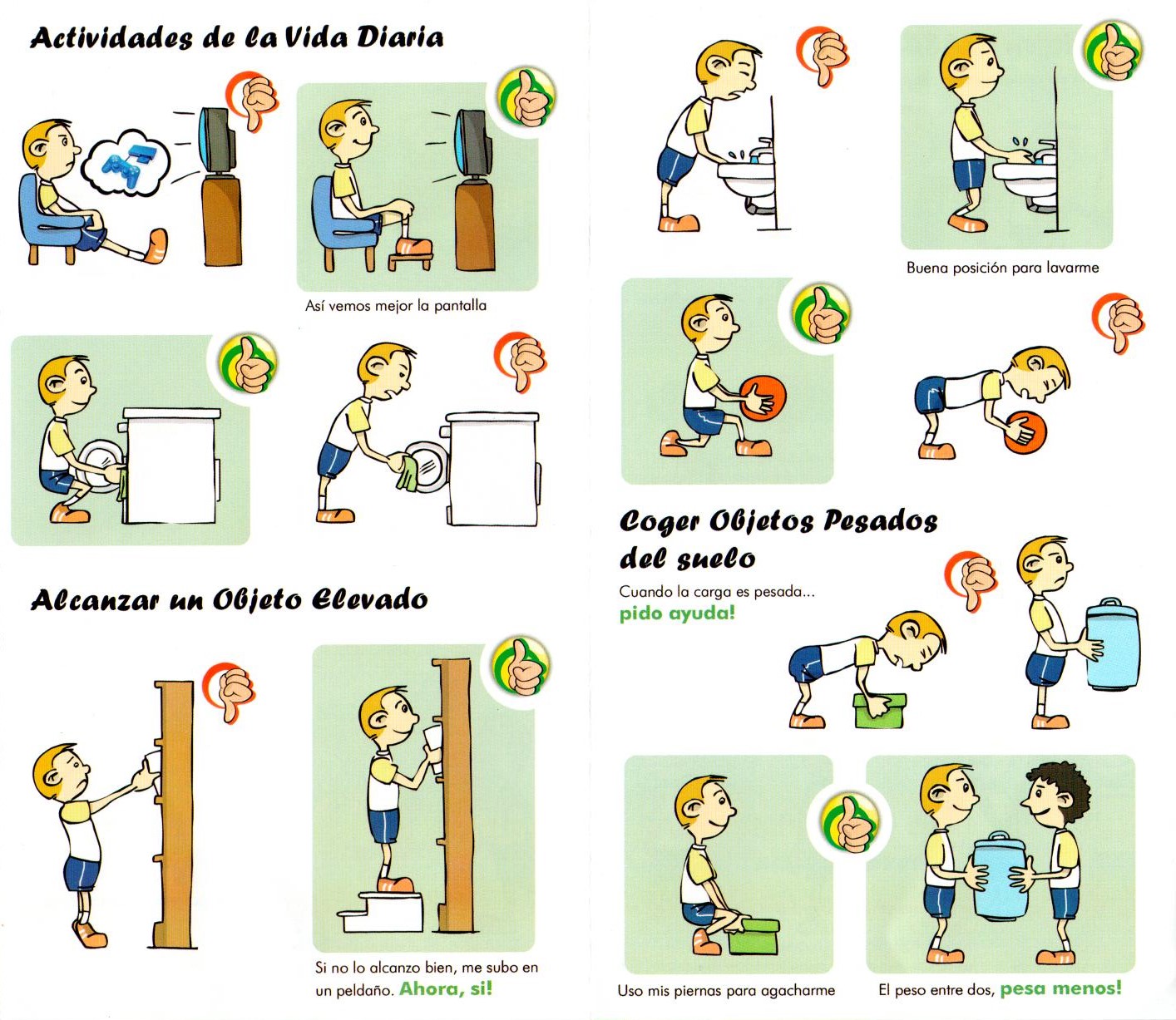 Actividades de la Vida Diaria

Así vemos mejor la pantalla

Alcanzar un Objeto Elevado

Si no lo alcanzo bien, me subo en un peldaño. Ahora, si!

Buena posición para lavarme

Coger Objetos Pesados del suelo

Cuando la carga es pesada... pido ayuda!

Uso mis piernas para agacharme

El peso entre dos, pesa menos!