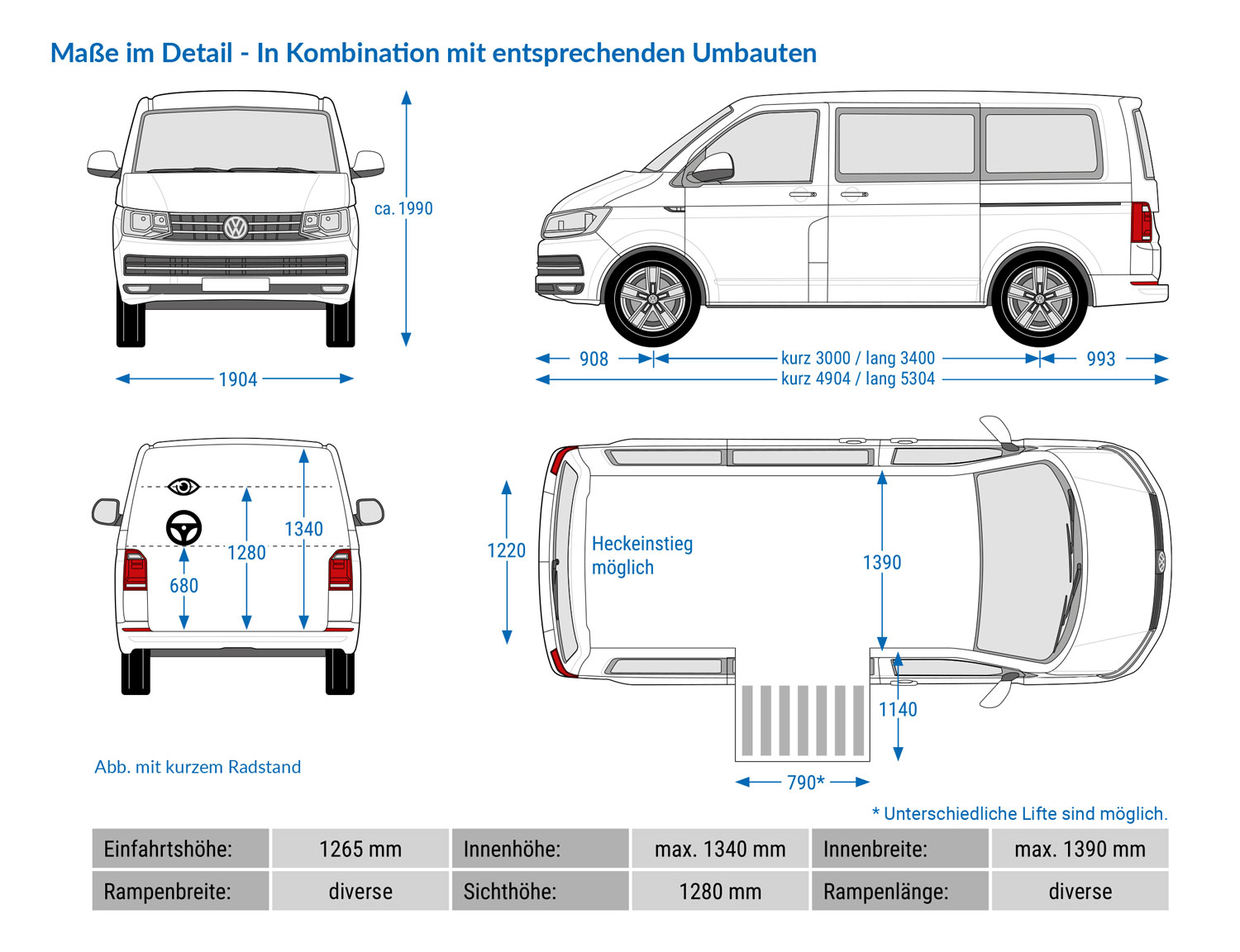 Maße im Detail - In Kombination mit entsprechenden Umbauten

ca. 1990

1904

908

kurz 3000 / lang 3400

993

kurz 4904 / lang 5304

1340

1280

680

1220

Heckeinstieg möglich

1390

1140

790*

Abb. mit kurzem Radstand

* Unterschiedliche Lifte sind möglich.

| Einfahrtshöhe: | 1265 mm | Innenhöhe: | max. 1340 mm | Innenbreite: | max. 1390 mm |
|---|---|---|---|---|---|
| Rampenbreite: | diverse | Sichthöhe: | 1280 mm | Rampenlänge: | diverse |