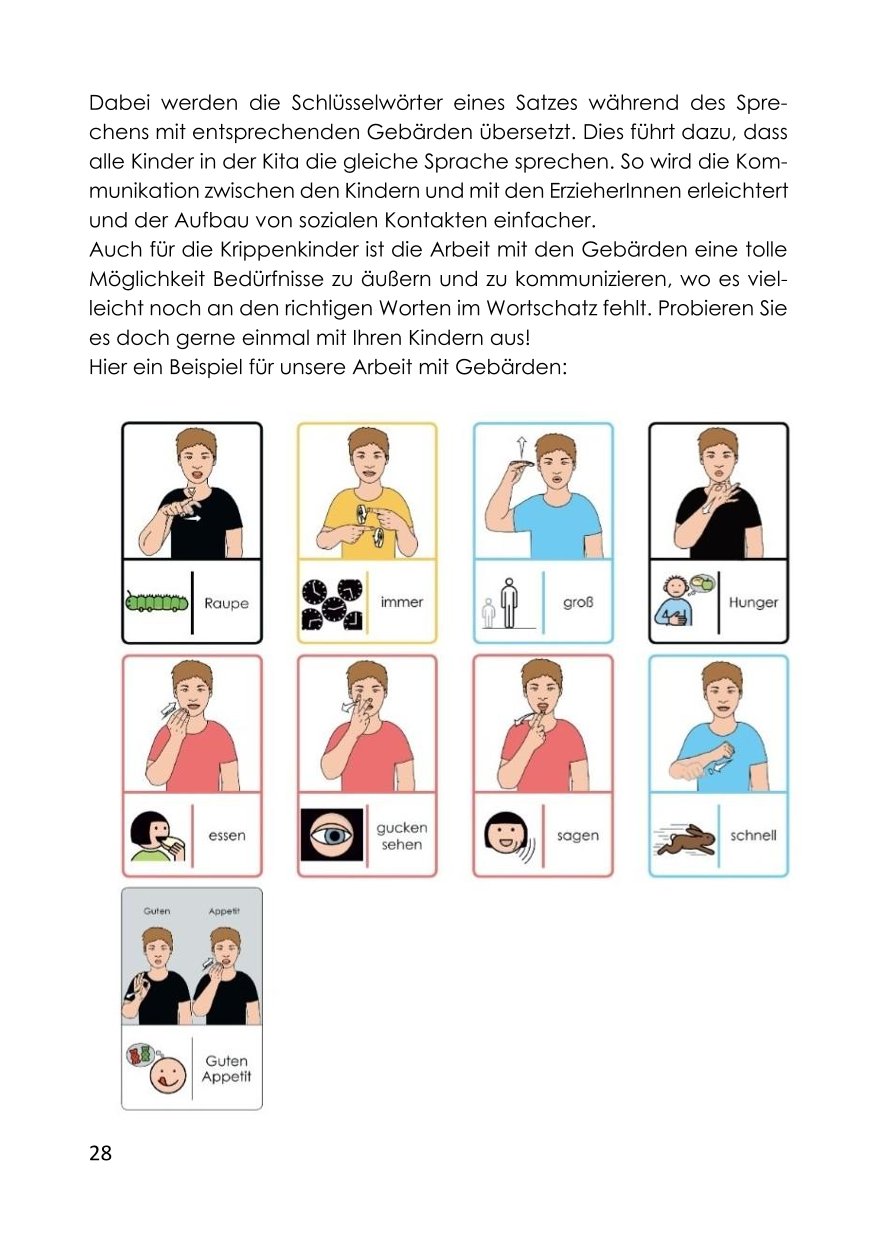 Dabei werden die Schlüsselwörter eines Satzes während des Sprechens mit entsprechenden Gebärden übersetzt. Dies führt dazu, dass alle Kinder in der Kita die gleiche Sprache sprechen. So wird die Kommunikation zwischen den Kindern und mit den ErzieherInnen erleichtert und der Aufbau von sozialen Kontakten einfacher.
Auch für die Krippenkinder ist die Arbeit mit den Gebärden eine tolle Möglichkeit Bedürfnisse zu äußern und zu kommunizieren, wo es vielleicht noch an den richtigen Worten im Wortschatz fehlt. Probieren Sie es doch gerne einmal mit Ihren Kindern aus!
Hier ein Beispiel für unsere Arbeit mit Gebärden:

Raupe

immer

groß

Hunger

essen

gucken
sehen

sagen

schnell

Guten Appetit

Guten
Appetit

28