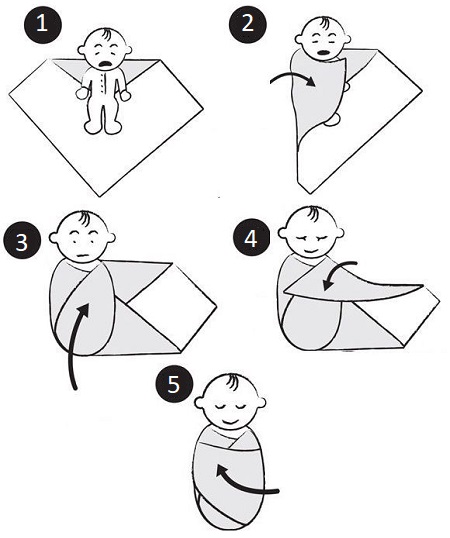 1
2
3
4
5