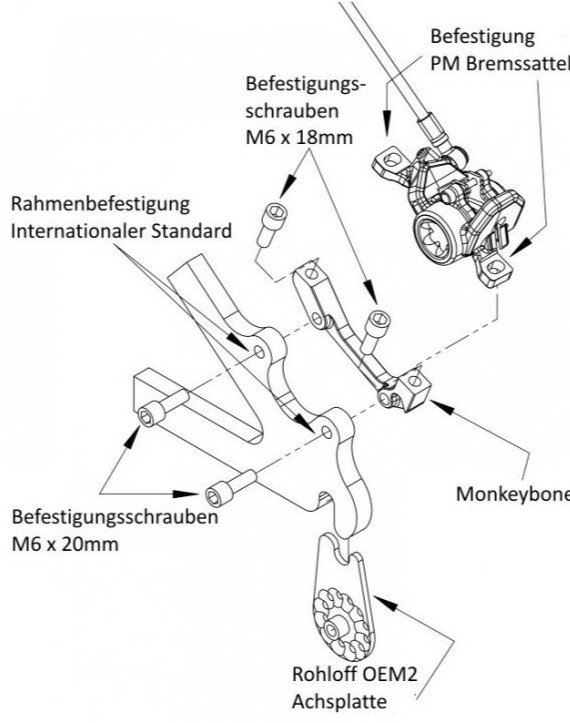 Befestigung
PM Bremssattel

Befestigungsschrauben
M6 x 18mm

Rahmenbefestigung
Internationaler Standard

Monkeybone

Befestigungsschrauben
M6 x 20mm

Rohloff OEM2
Achsplatte