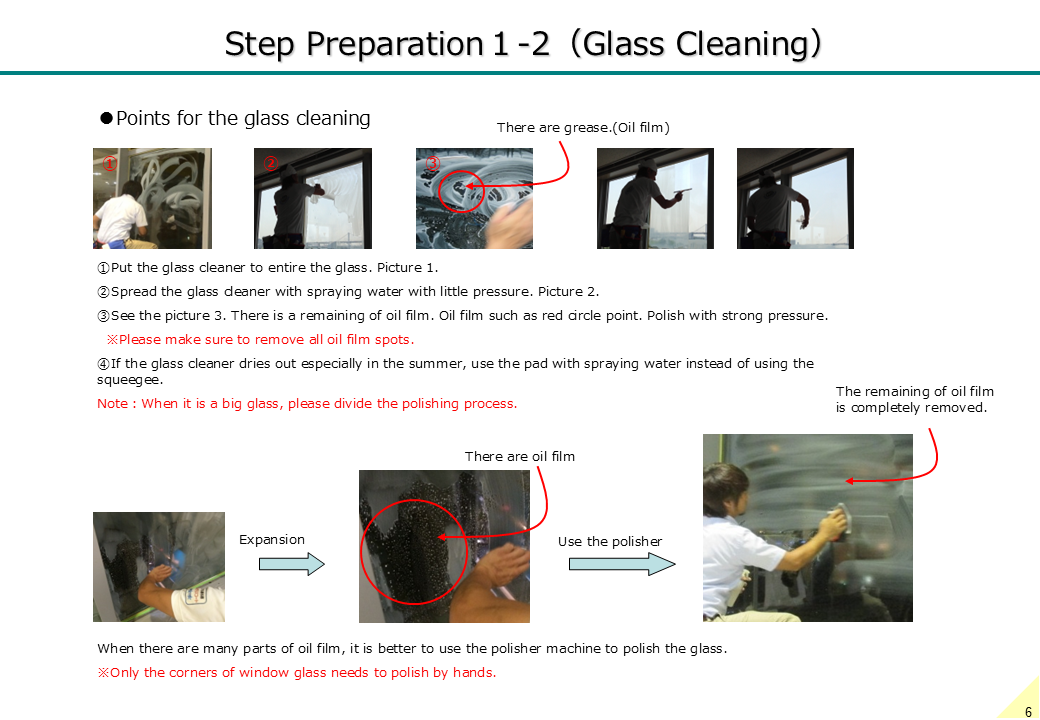 Step Preparation 1 -2（Glass Cleaning）

●Points for the glass cleaning

There are grease.(Oil film)

①

②

③

①Put the glass cleaner to entire the glass. Picture 1.

②Spread the glass cleaner with spraying water with little pressure. Picture 2.

③See the picture 3. There is a remaining of oil film. Oil film such as red circle point. Polish with strong pressure.

※Please make sure to remove all oil film spots.

④If the glass cleaner dries out especially in the summer, use the pad with spraying water instead of using the squeegee.

Note : When it is a big glass, please divide the polishing process.

The remaining of oil film is completely removed.

There are oil film

Expansion

Use the polisher

When there are many parts of oil film, it is better to use the polisher machine to polish the glass.

※Only the corners of window glass needs to polish by hands.

6