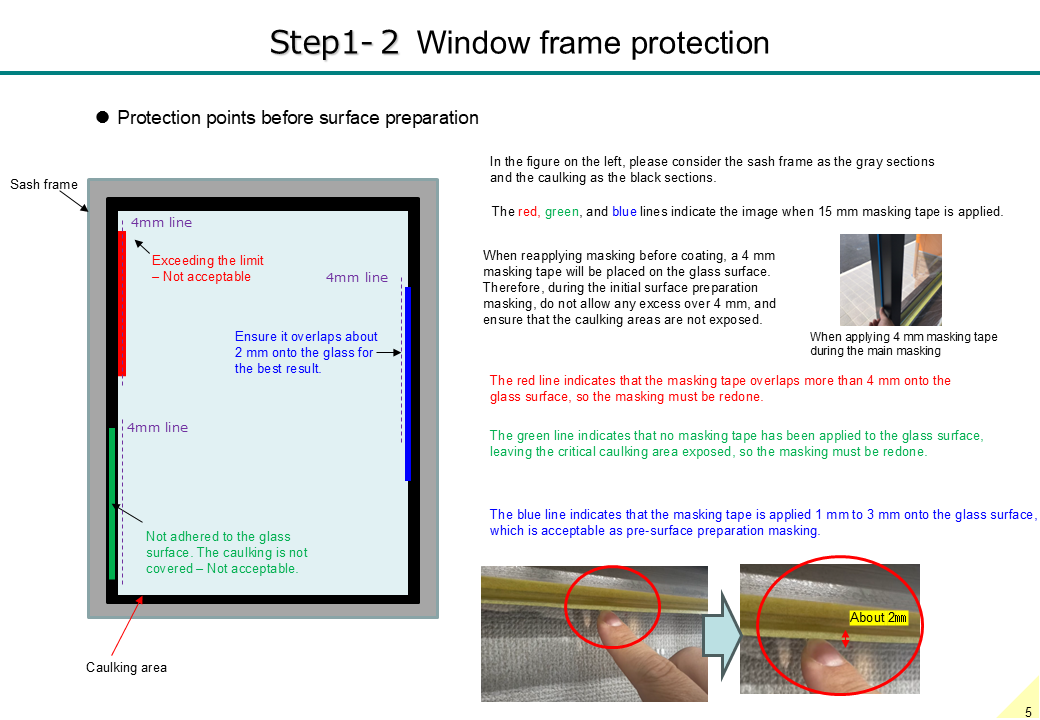 Step1-2 Window frame protection

● Protection points before surface preparation

Sash frame

4mm line

Exceeding the limit – Not acceptable

4mm line

Ensure it overlaps about 2 mm onto the glass for the best result.

4mm line

Not adhered to the glass surface. The caulking is not covered – Not acceptable.

Caulking area

In the figure on the left, please consider the sash frame as the gray sections and the caulking as the black sections.

The red, green, and blue lines indicate the image when 15 mm masking tape is applied.

When reapplying masking before coating, a 4 mm masking tape will be placed on the glass surface. Therefore, during the initial surface preparation masking, do not allow any excess over 4 mm, and ensure that the caulking areas are not exposed.

When applying 4 mm masking tape during the main masking

The red line indicates that the masking tape overlaps more than 4 mm onto the glass surface, so the masking must be redone.

The green line indicates that no masking tape has been applied to the glass surface, leaving the critical caulking area exposed, so the masking must be redone.

The blue line indicates that the masking tape is applied 1 mm to 3 mm onto the glass surface, which is acceptable as pre-surface preparation masking.

About 2㎜

5