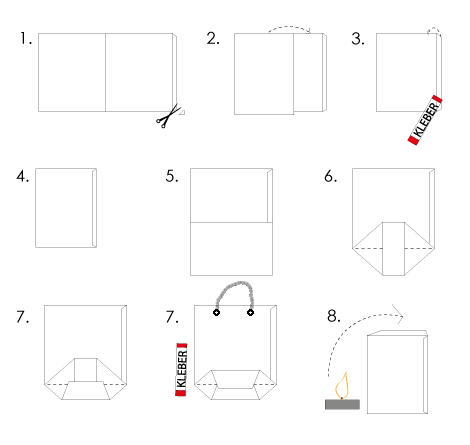 1.

2.

3.

KLEBER

4.

5.

6.

7.

7.

KLEBER

8.