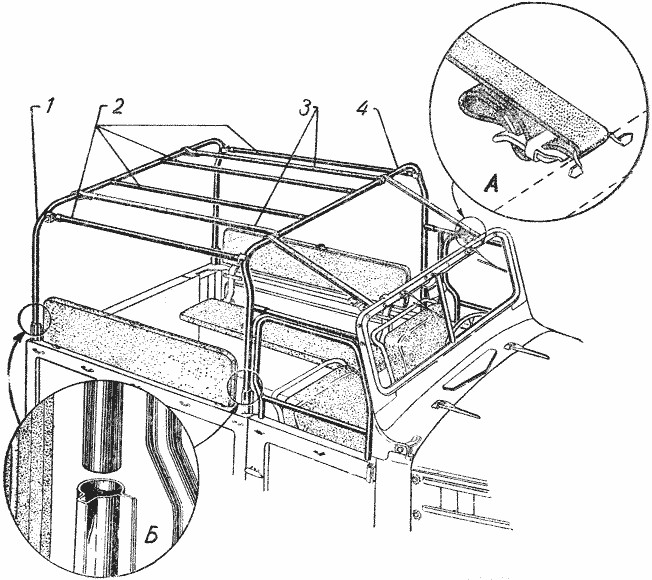 1
2
3
4
А
Б