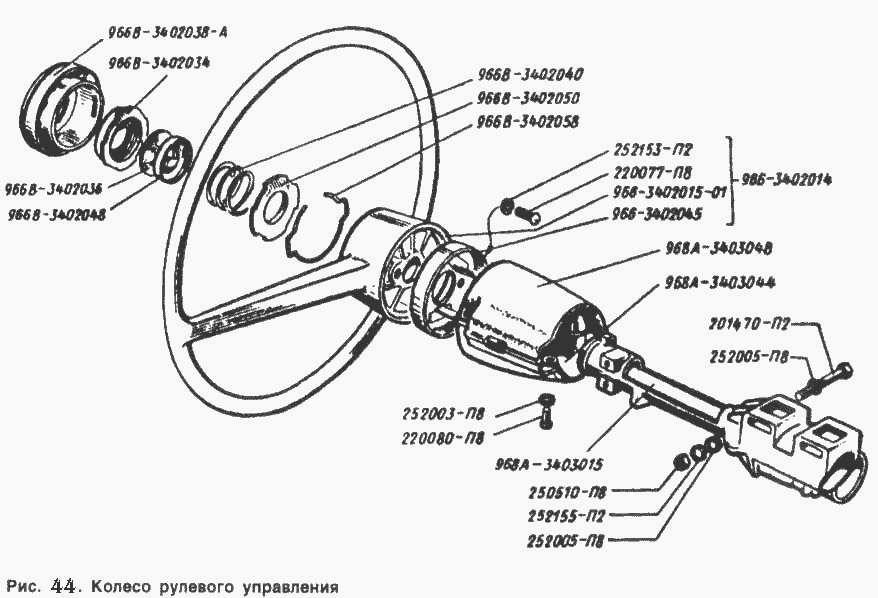 966В-3402038-А
966В-3402034
966В-3402036
966В-3402048
966В-3402040
966В-3402050
966В-3402058
252153-П2
220077-П8
968-3402015-01
968-3402045
986-3402014
968А-3403048
968А-3403044
201470-П2
252005-П8
252003-П8
220080-П8
968А-3403015
250510-П8
252155-П2
252005-П8

Рис. 44. Колесо рулевого управления