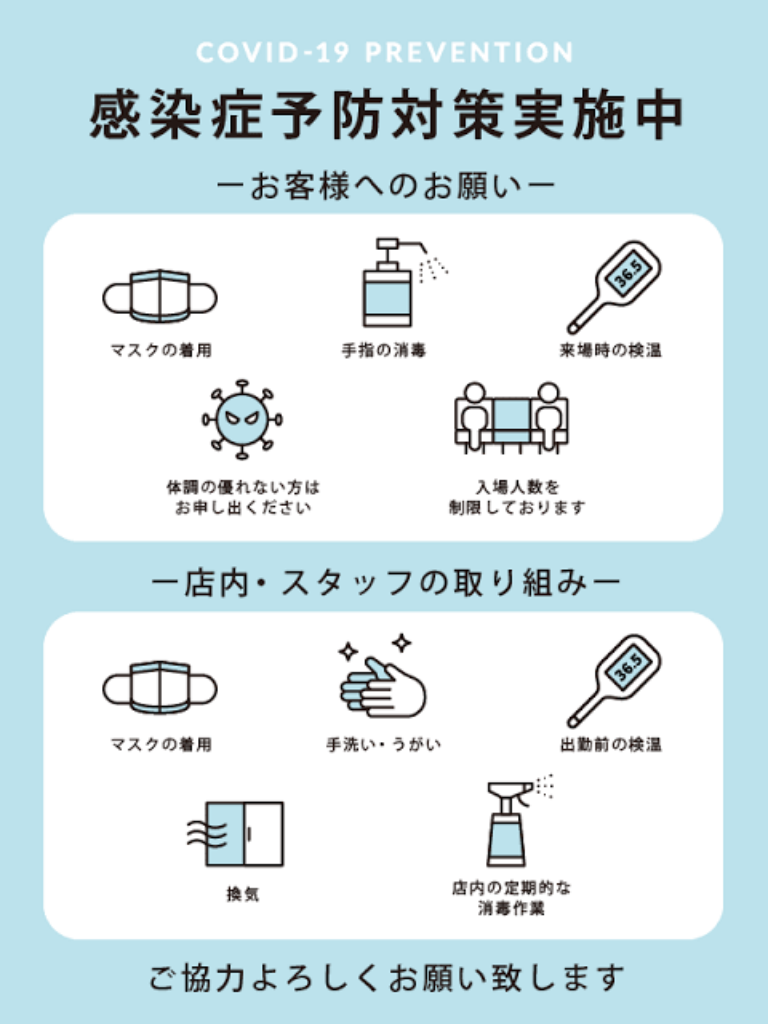 COVID-19 PREVENTION

感染症予防対策実施中

ーお客様へのお願いー

マスクの着用

手指の消毒

36.5

来場時の検温

体調の優れない方は
お申し出ください

入場人数を
制限しております

ー店内・スタッフの取り組みー

マスクの着用

手洗い・うがい

36.5

出勤前の検温

換気

店内の定期的な
消毒作業

ご協力よろしくお願い致します