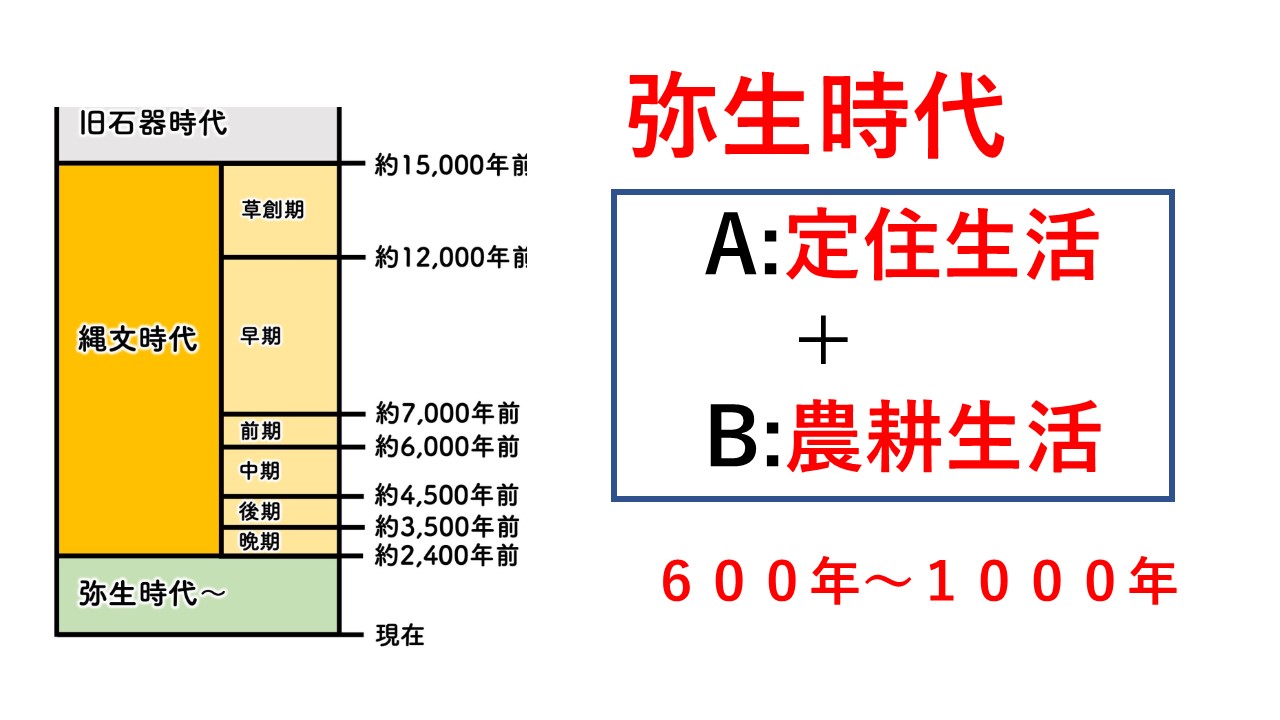 旧石器時代

約15,000年前

縄文時代

草創期

約12,000年前

早期

約7,000年前

前期

約6,000年前

中期

約4,500年前

後期

約3,500年前

晩期

約2,400年前

弥生時代～

現在

弥生時代

A:定住生活
＋
B:農耕生活

６００年～１０００年