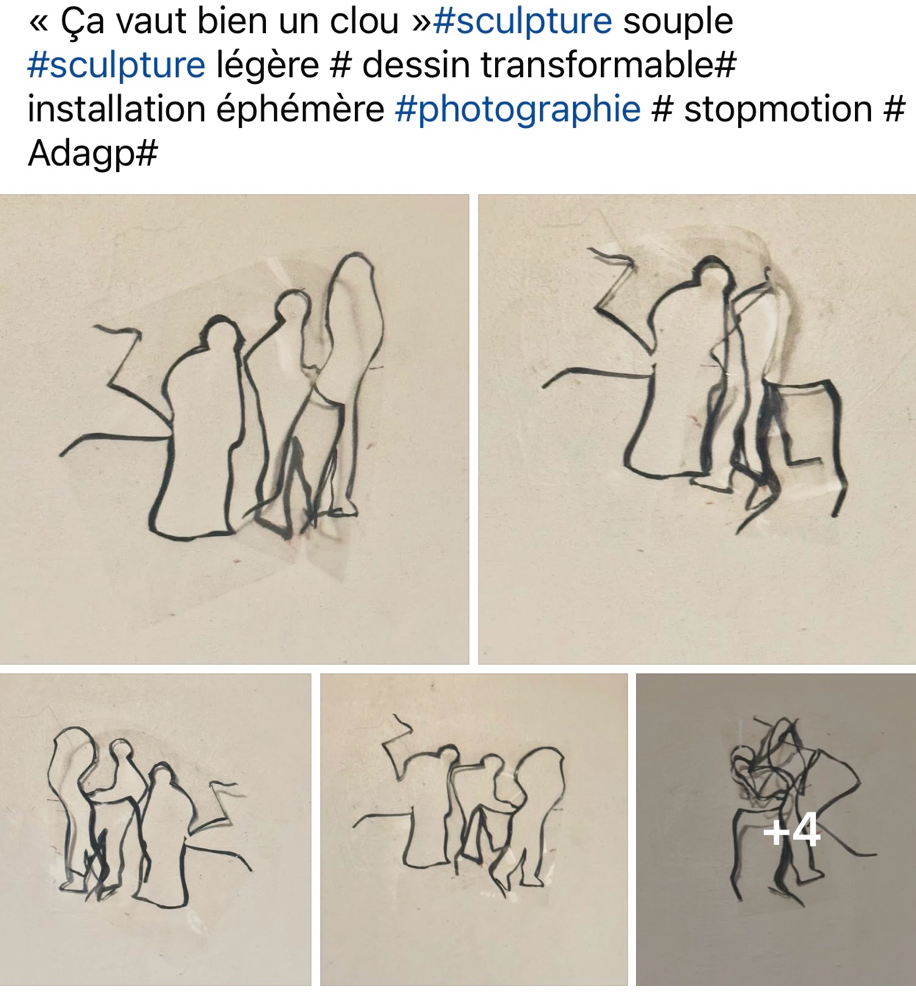 « Ça vaut bien un clou »#sculpture souple #sculpture légère # dessin transformable# installation éphémère #photographie # stopmotion # Adagp#

+4