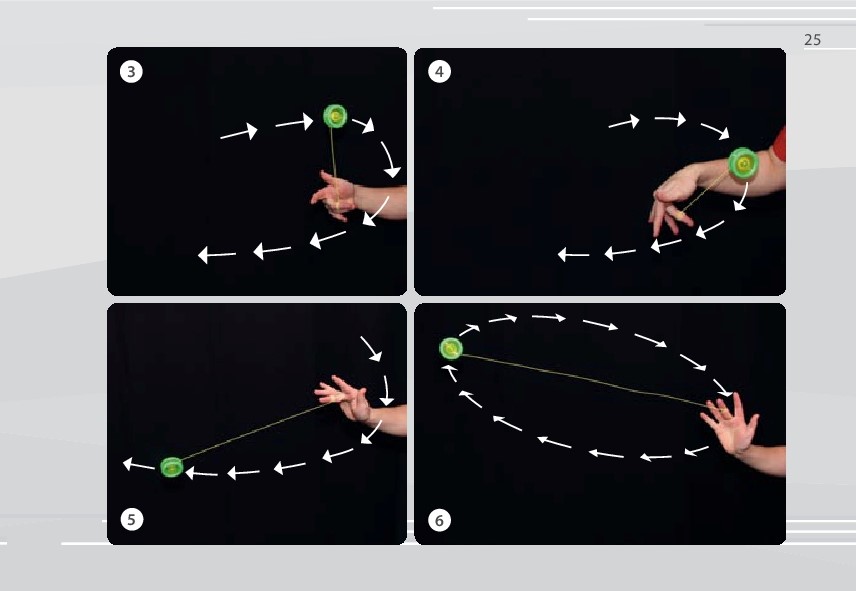 25

3

4

5

6