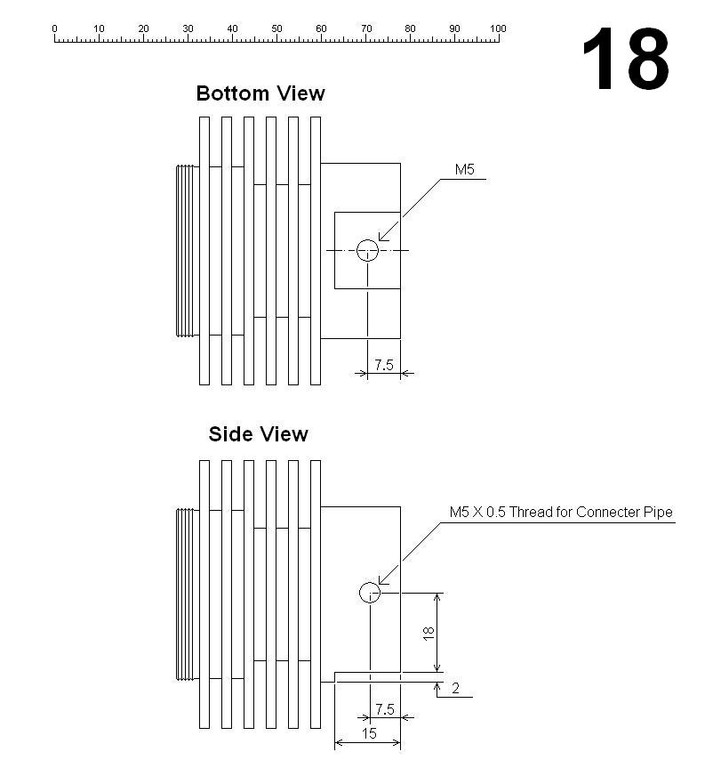 0 10 20 30 40 50 60 70 80 90 100

18

Bottom View

M5

7.5

Side View

M5 X 0.5 Thread for Connecter Pipe

18

2

7.5

15