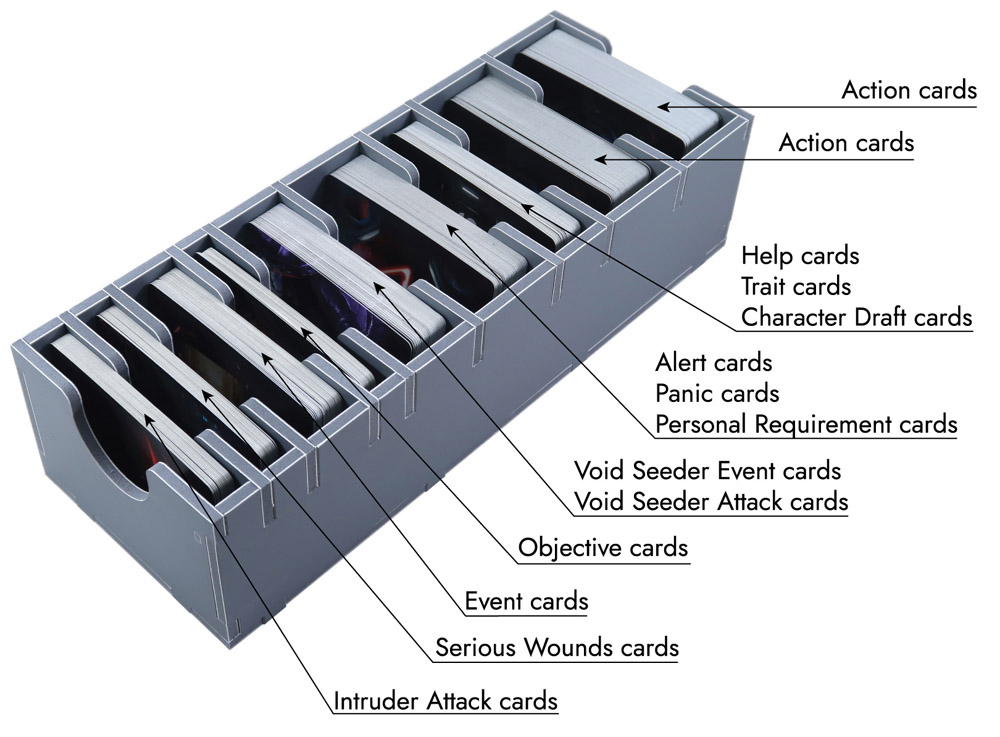 Action cards

Action cards

Help cards
Trait cards
Character Draft cards

Alert cards
Panic cards
Personal Requirement cards

Void Seeder Event cards
Void Seeder Attack cards

Objective cards

Event cards

Serious Wounds cards

Intruder Attack cards