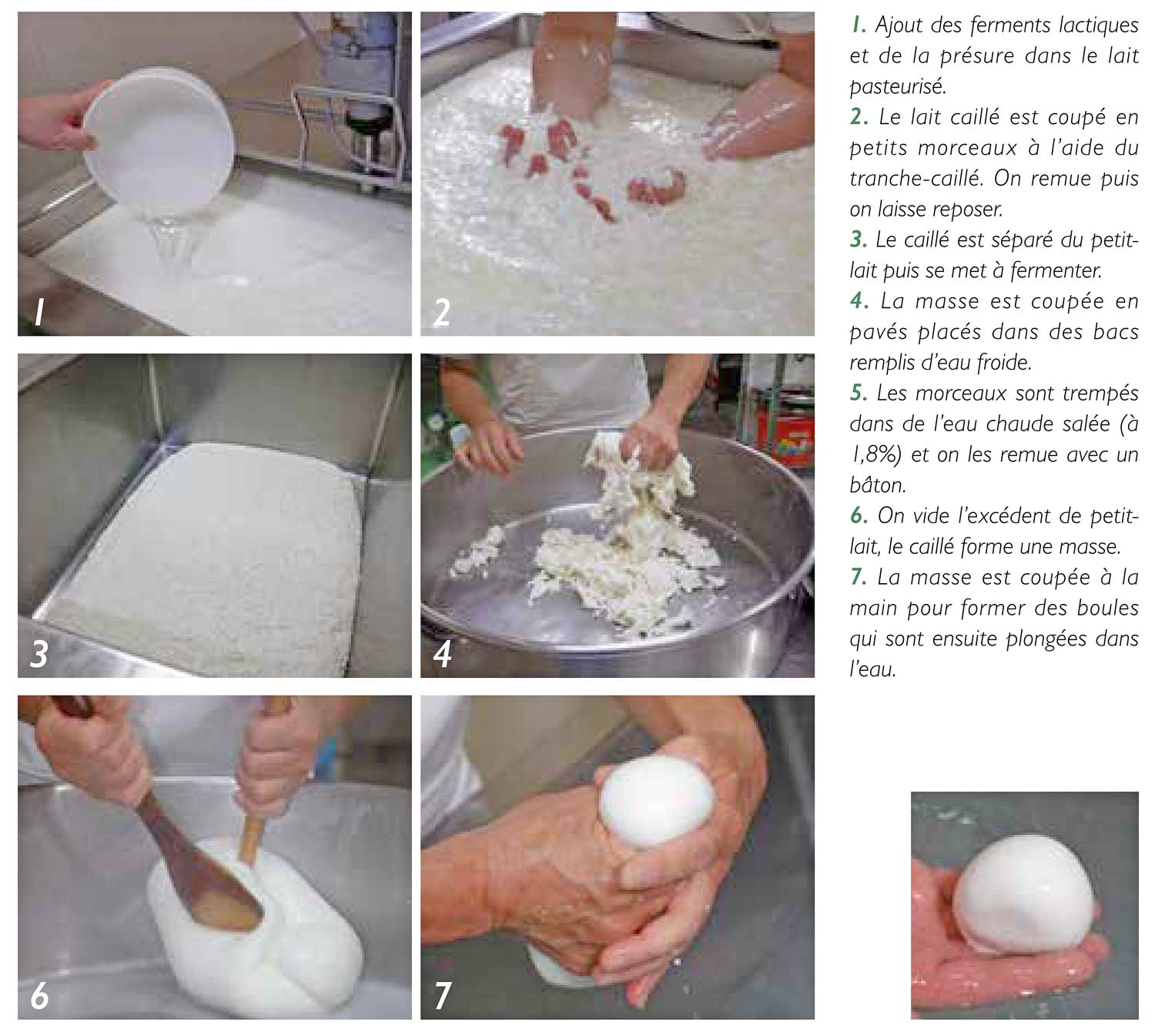 1
2
3
4
6
7

1. Ajout des ferments lactiques et de la présure dans le lait pasteurisé.

2. Le lait caillé est coupé en petits morceaux à l'aide du tranche-caillé. On remue puis on laisse reposer.

3. Le caillé est séparé du petit-lait puis se met à fermenter.

4. La masse est coupée en pavés placés dans des bacs remplis d'eau froide.

5. Les morceaux sont trempés dans de l'eau chaude salée (à 1,8%) et on les remue avec un bâton.

6. On vide l'excédent de petit-lait, le caillé forme une masse.

7. La masse est coupée à la main pour former des boules qui sont ensuite plongées dans l'eau.