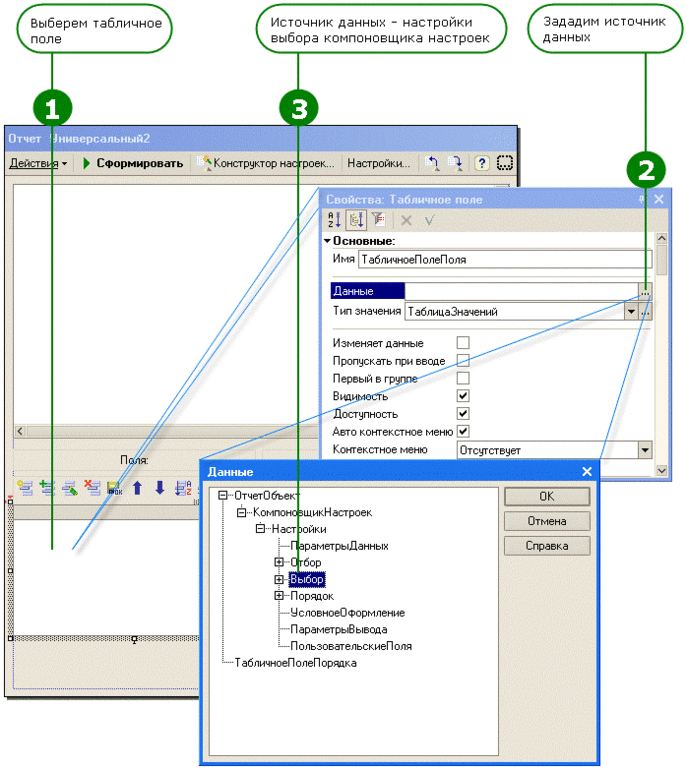 Выберем табличное поле

Источник данных - настройки выбора компоновщика настроек

Зададим источник данных

1

3

2

Отчет Универсальный2

Действия ▾ Сформировать Конструктор настроек... Настройки... ?

Свойства: Табличное поле

▾ Основные:

Имя ТабличноеПолеПоля

Данные ...

Тип значения ТаблицаЗначений ...

Изменяет данные

Пропускать при вводе

Первый в группе

Видимость

Доступность

Авто контекстное меню

Контекстное меню Отсутствует

Поля:

Данные

ОтчетОбъект
КомпоновщикНастроек
Настройки
ПараметрыДанных
Отбор
Выбор
Порядок
УсловноеОформление
ПараметрыВывода
ПользовательскиеПоля
ТабличноеПолеПорядка

OK

Отмена

Справка