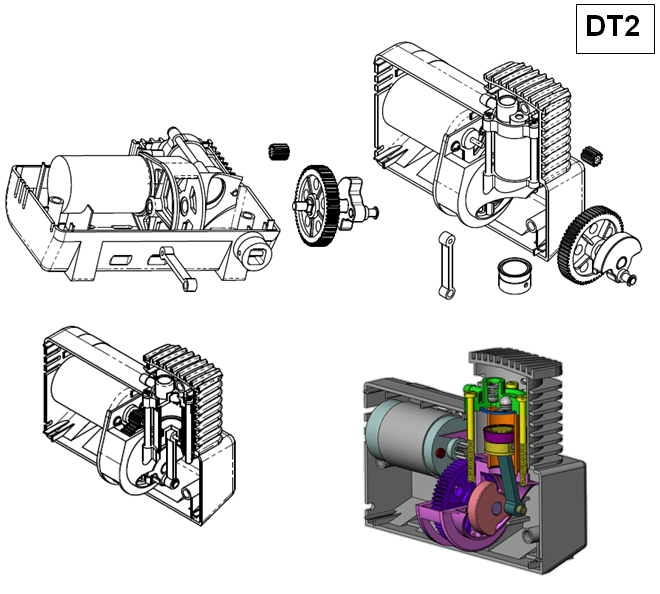 DT2