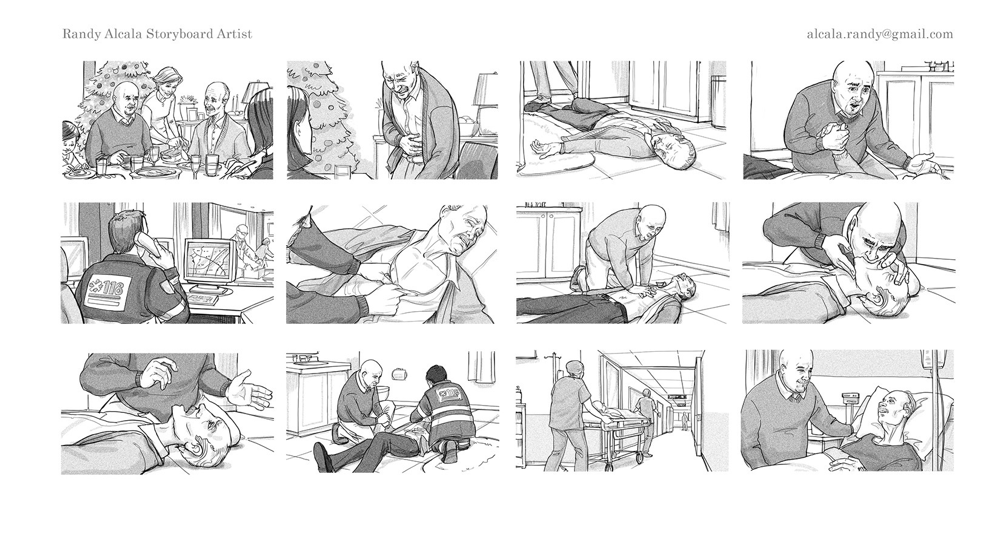 Randy Alcala Storyboard Artist

alcala.randy@gmail.com

118