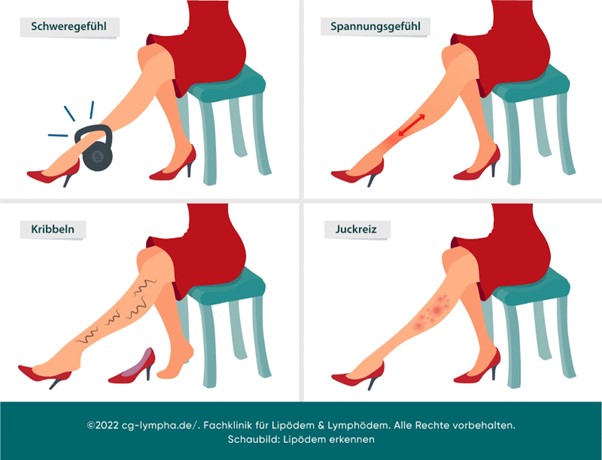 Schweregefühl

Spannungsgefühl

Kribbeln

Juckreiz

©2022 cg-lympha.de/. Fachklinik für Lipödem & Lymphödem. Alle Rechte vorbehalten.
Schaubild: Lipödem erkennen