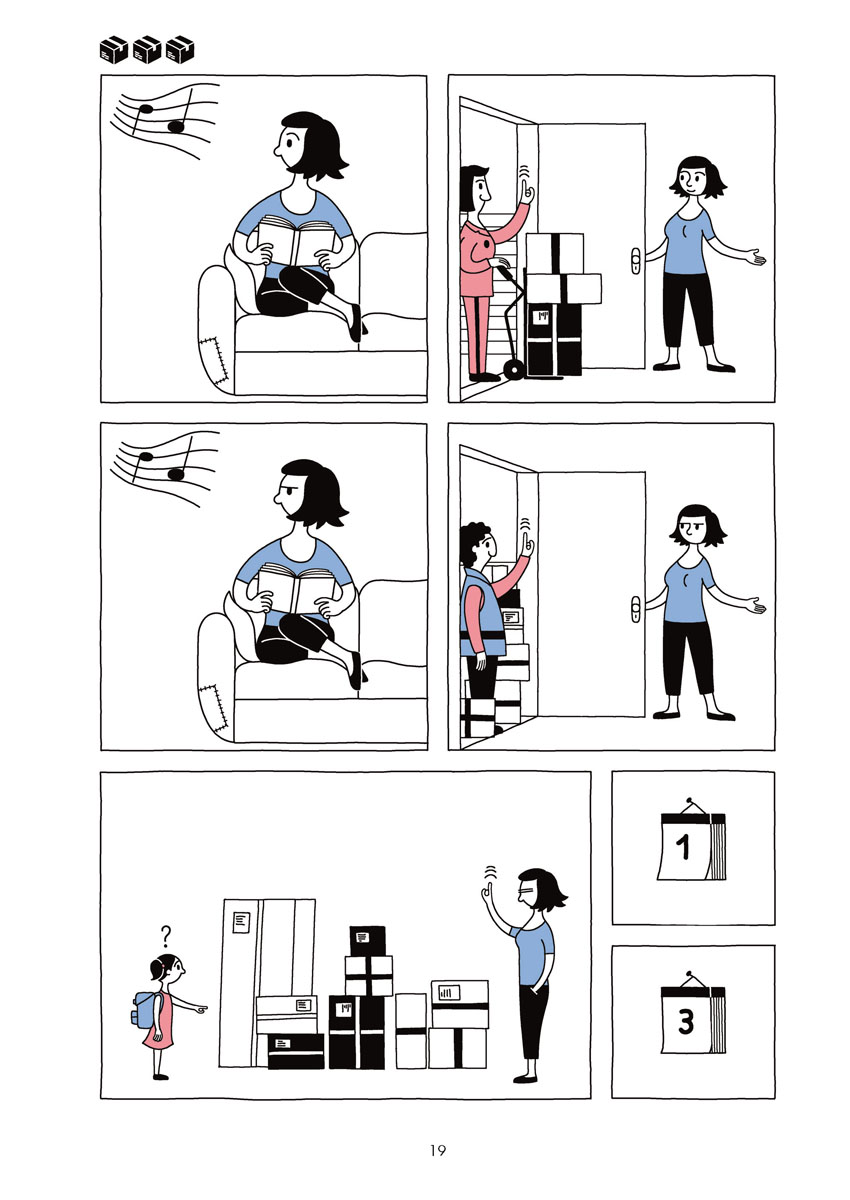 ?

1

3

19