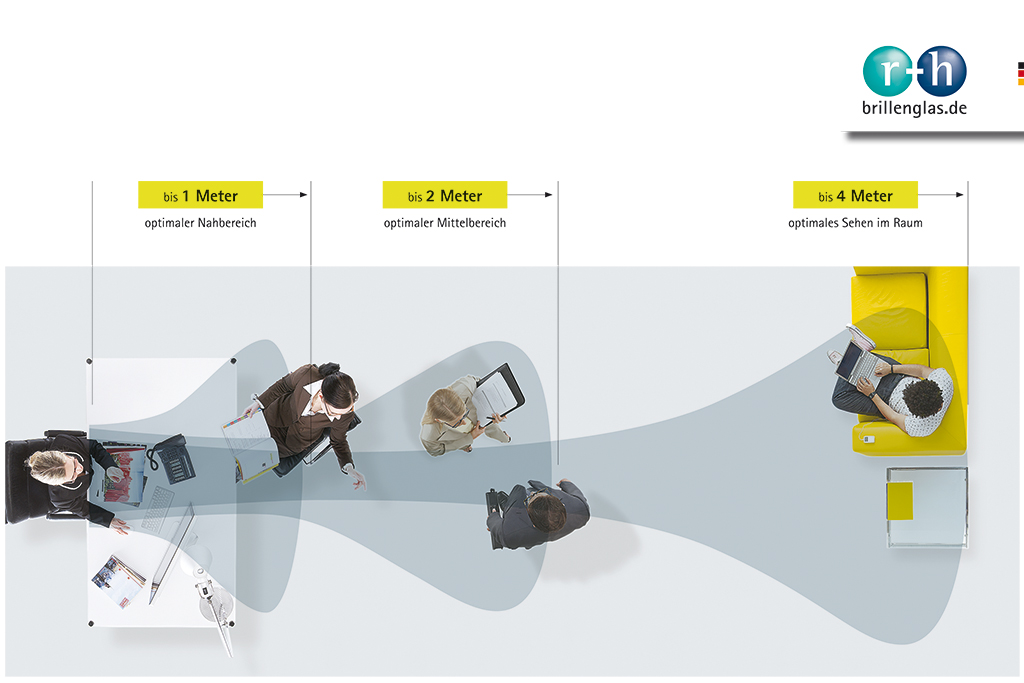 r+h
brillenglas.de

bis 1 Meter
optimaler Nahbereich

bis 2 Meter
optimaler Mittelbereich

bis 4 Meter
optimales Sehen im Raum