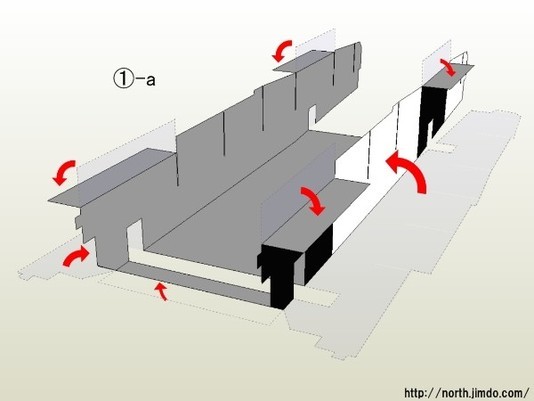 ①-a

http://north.jimdo.com/